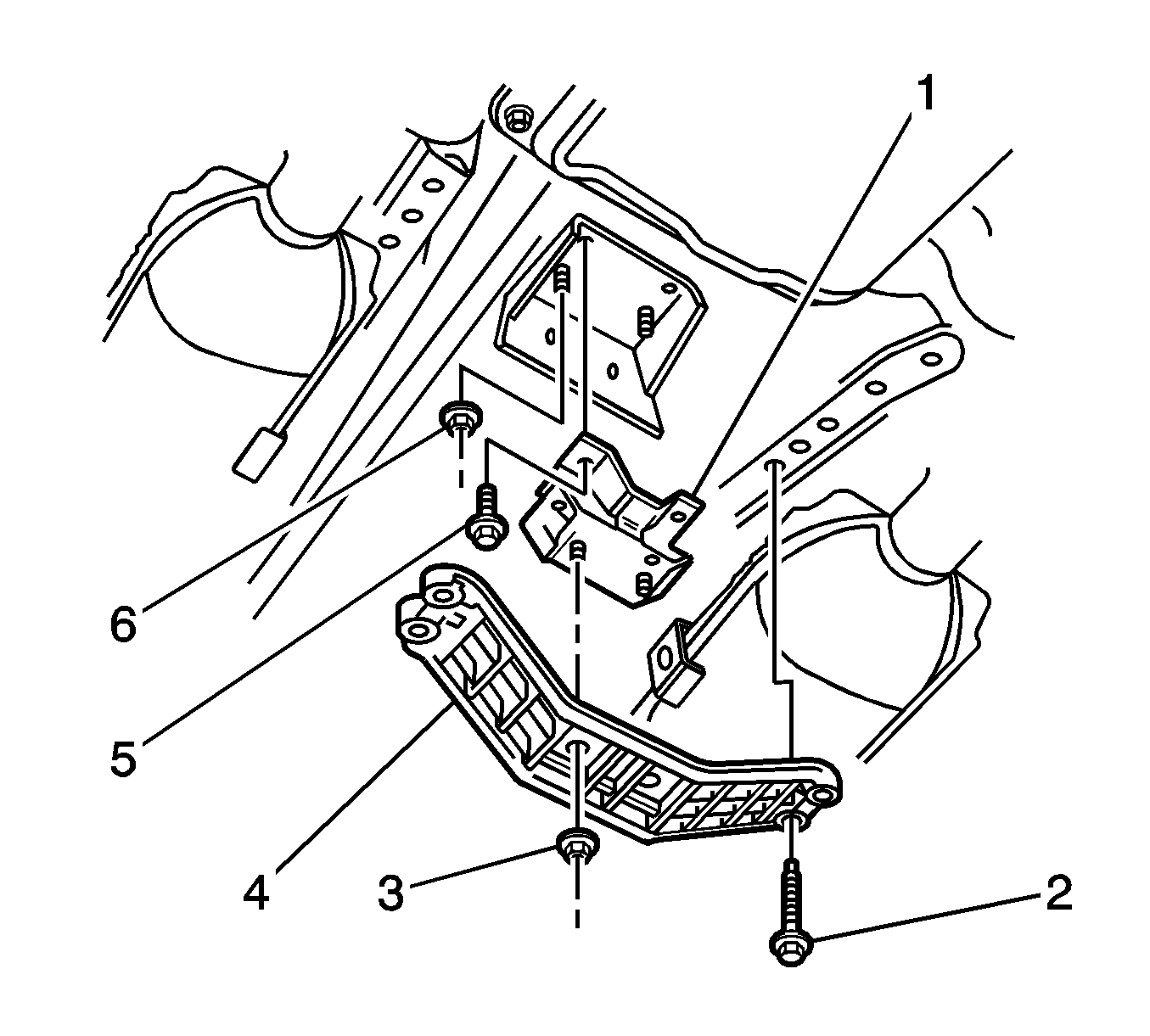 1
6
5
4
3
2