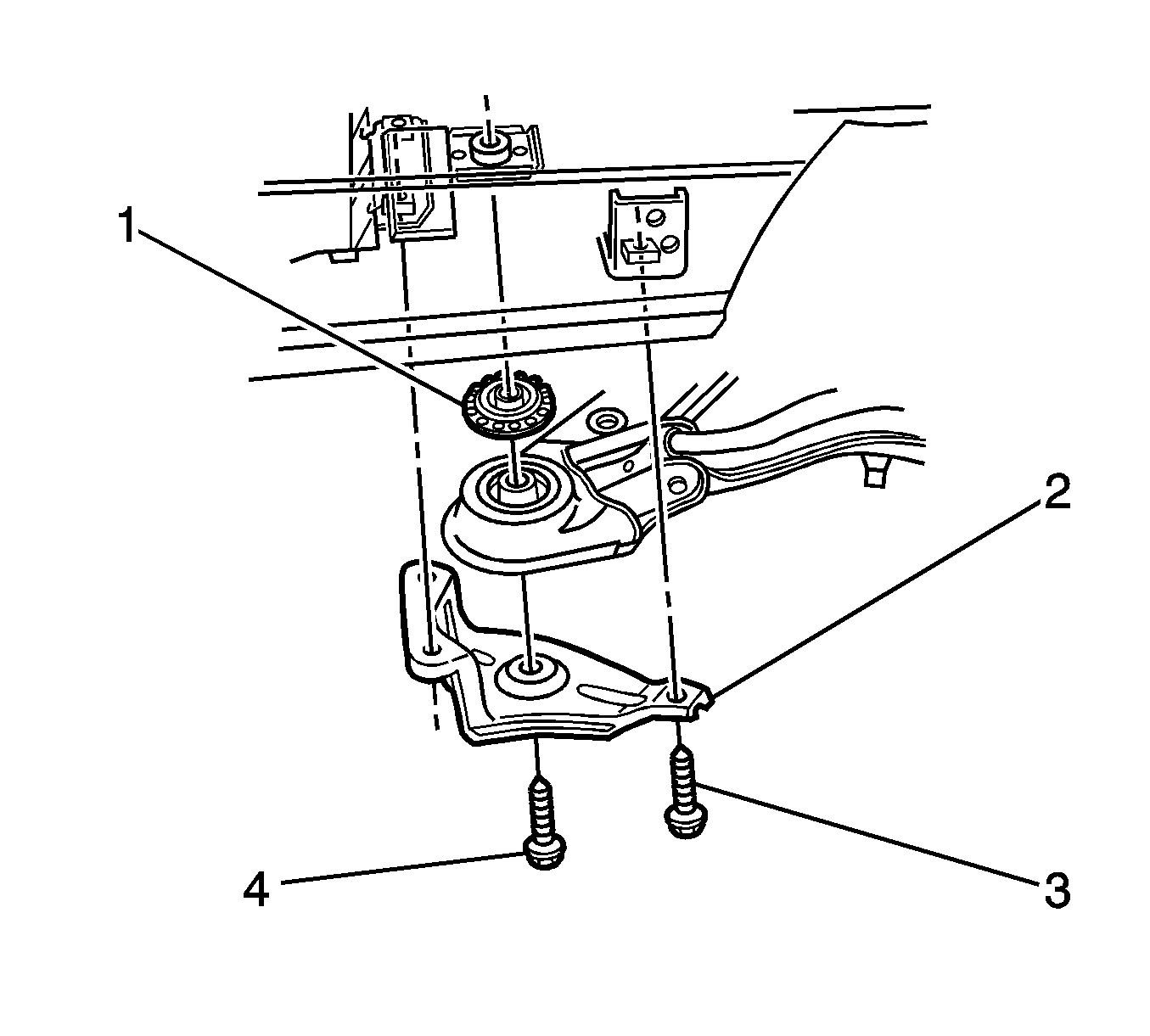 1
2
4
3