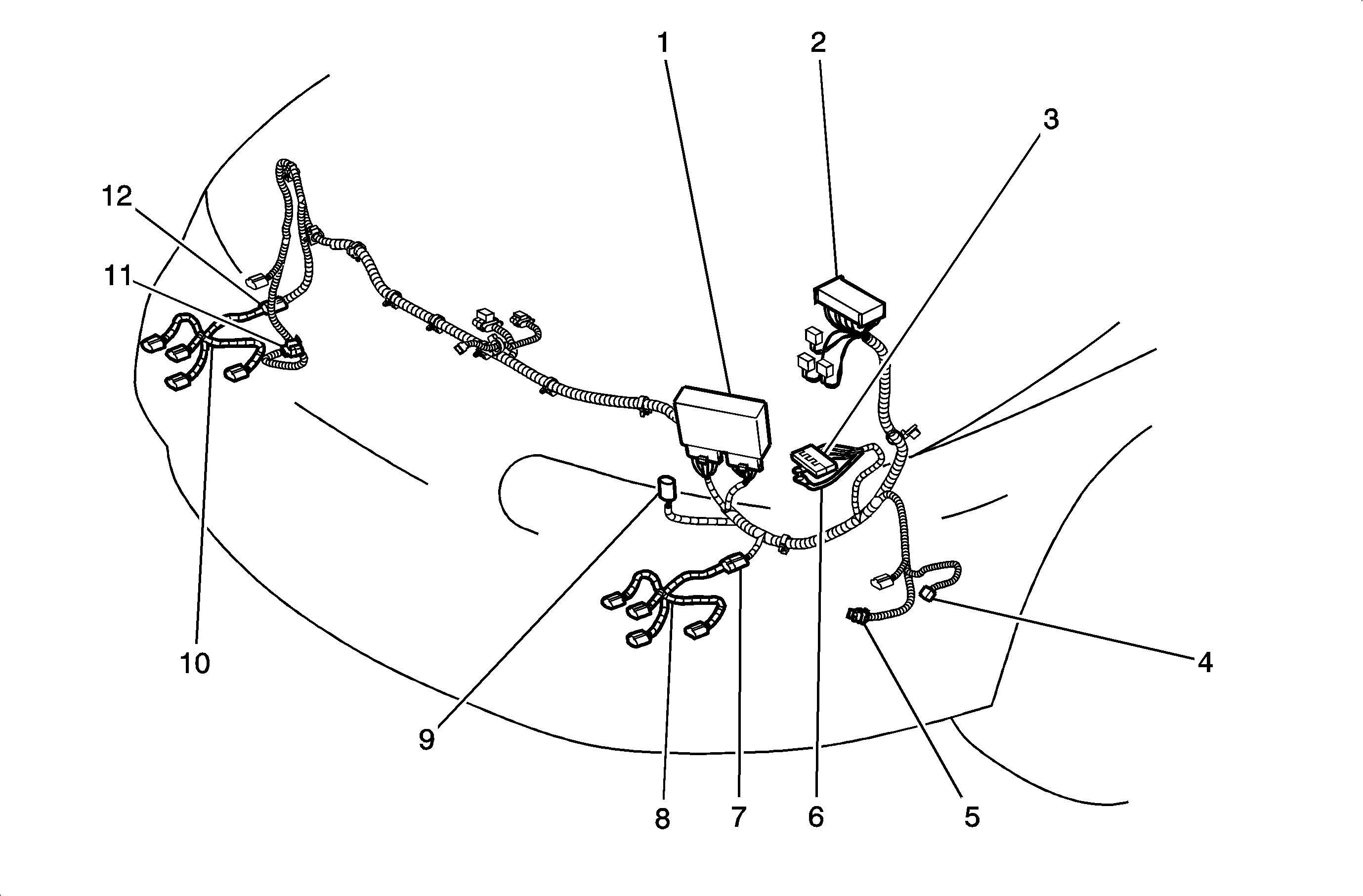 1
2
3
12
11
10
9
8
7
6
5
4