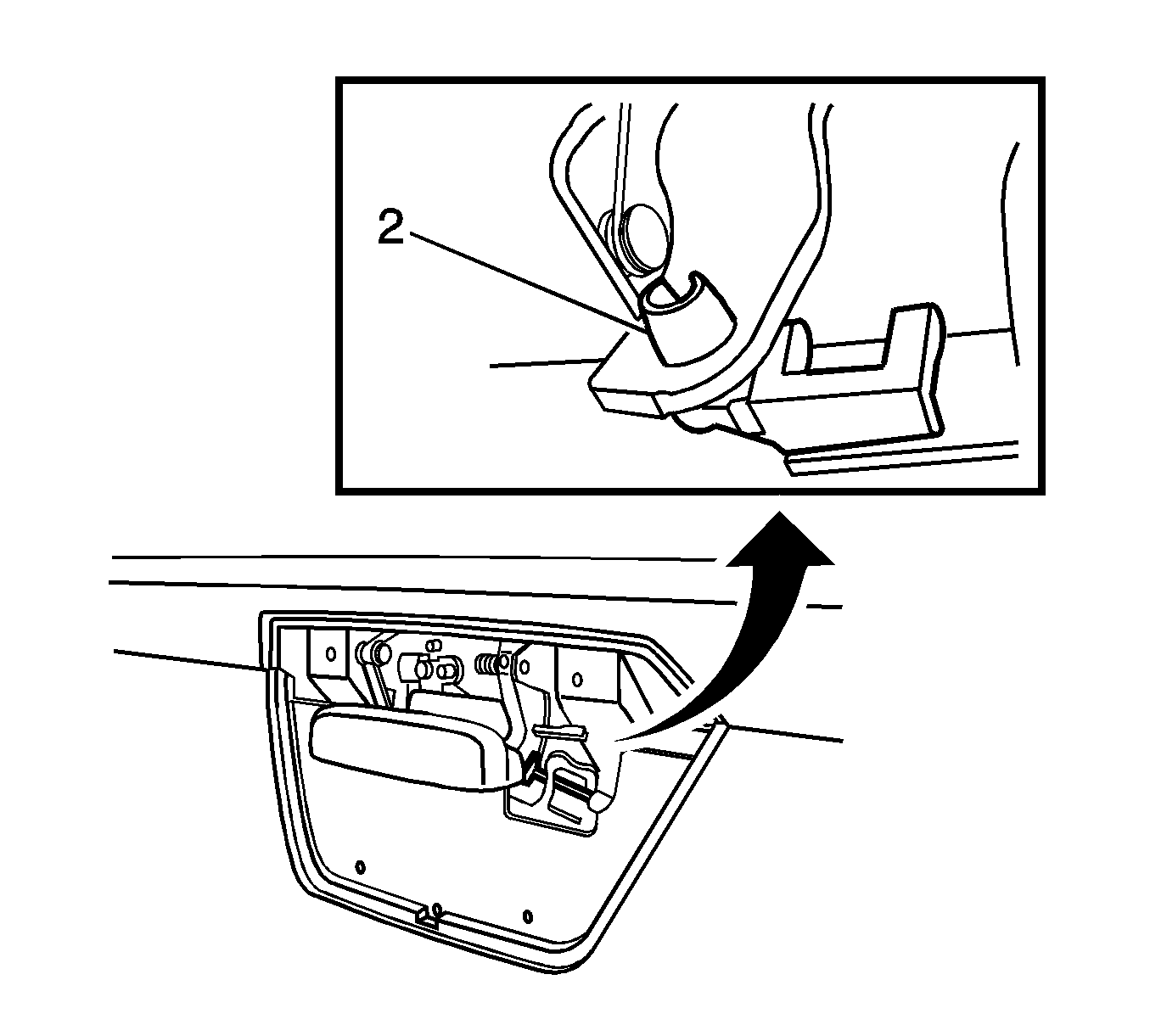 2