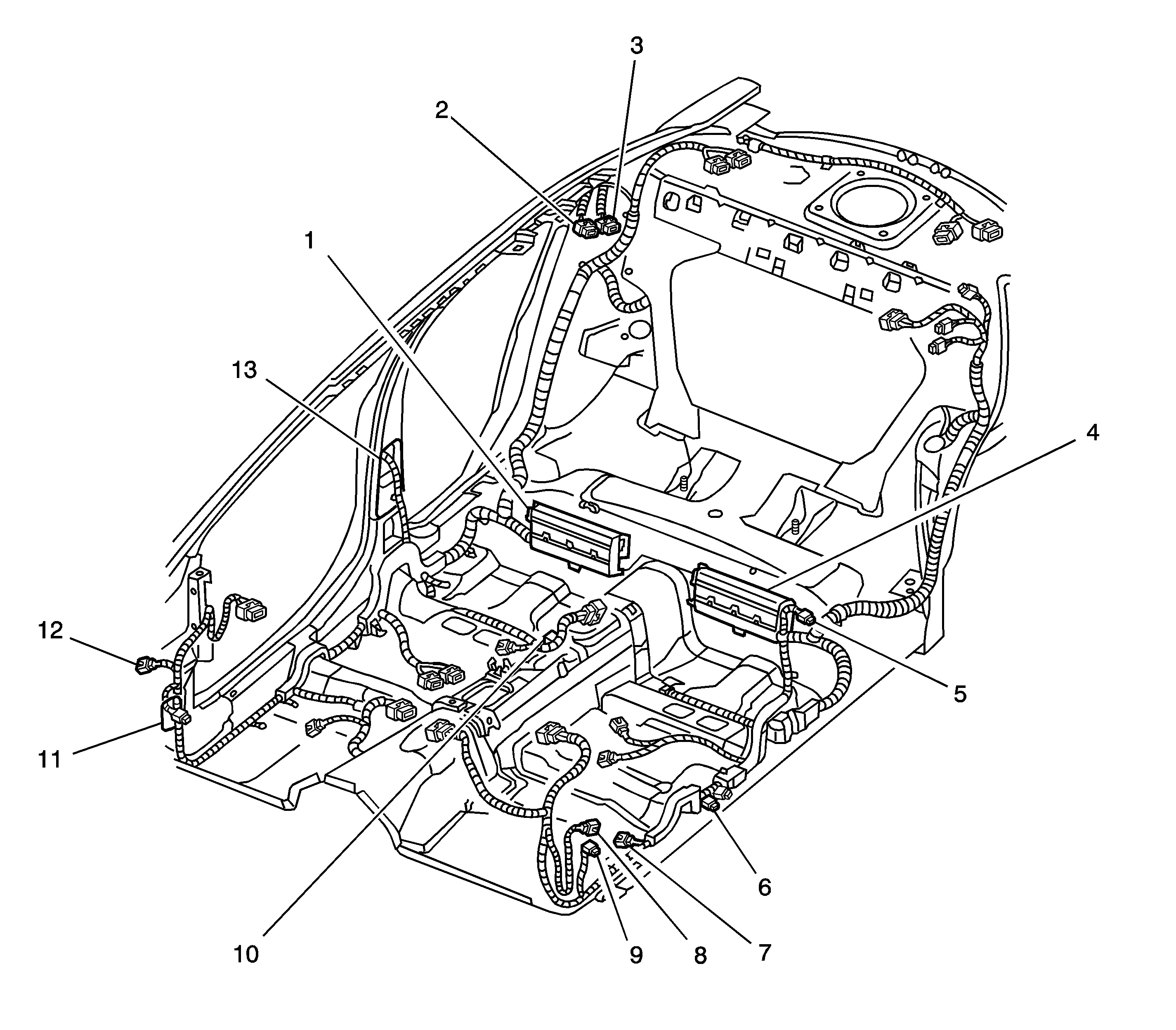 3
2
1
13
4
12
5
11
6
10
9
8
7