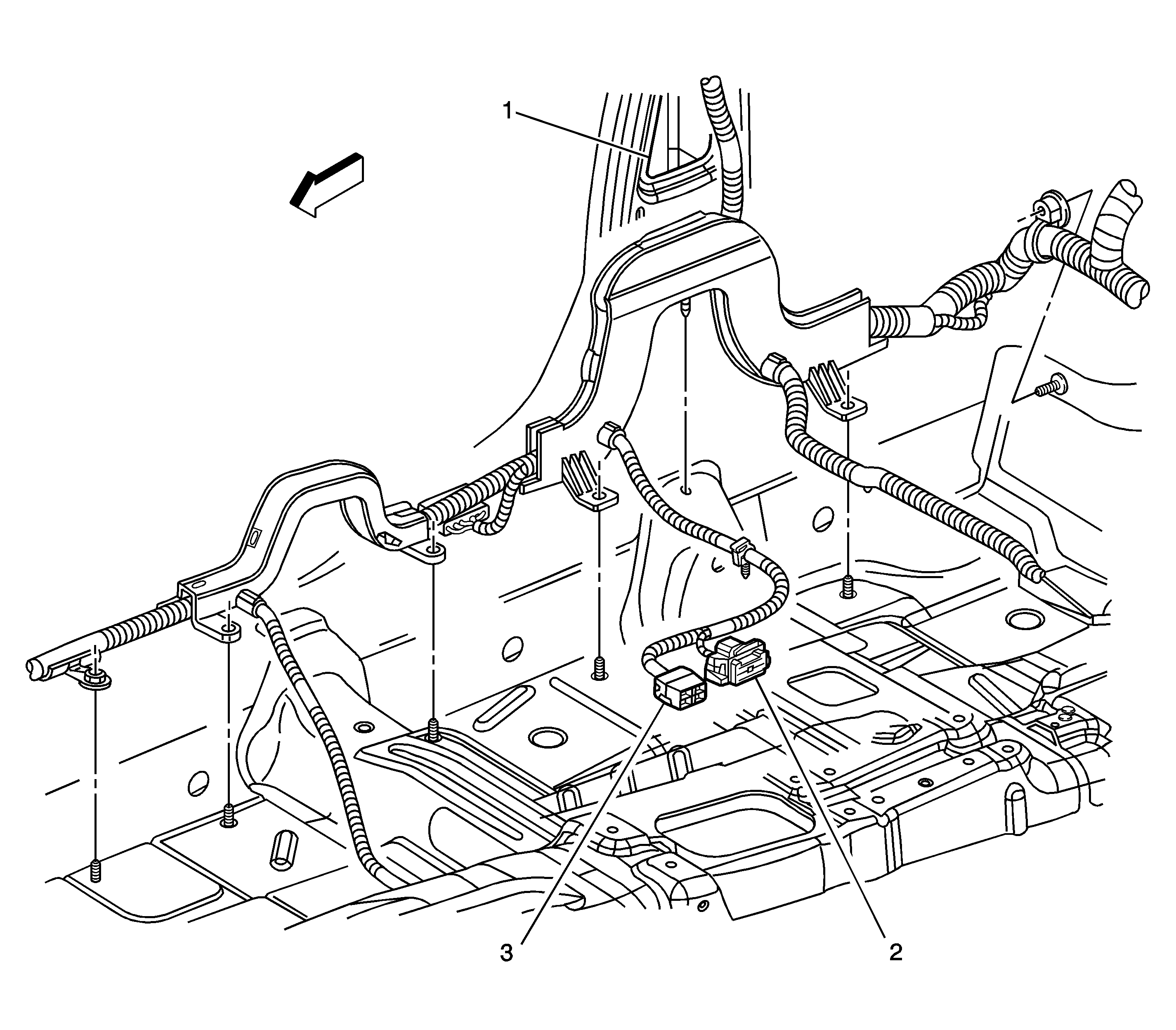 1

3

2