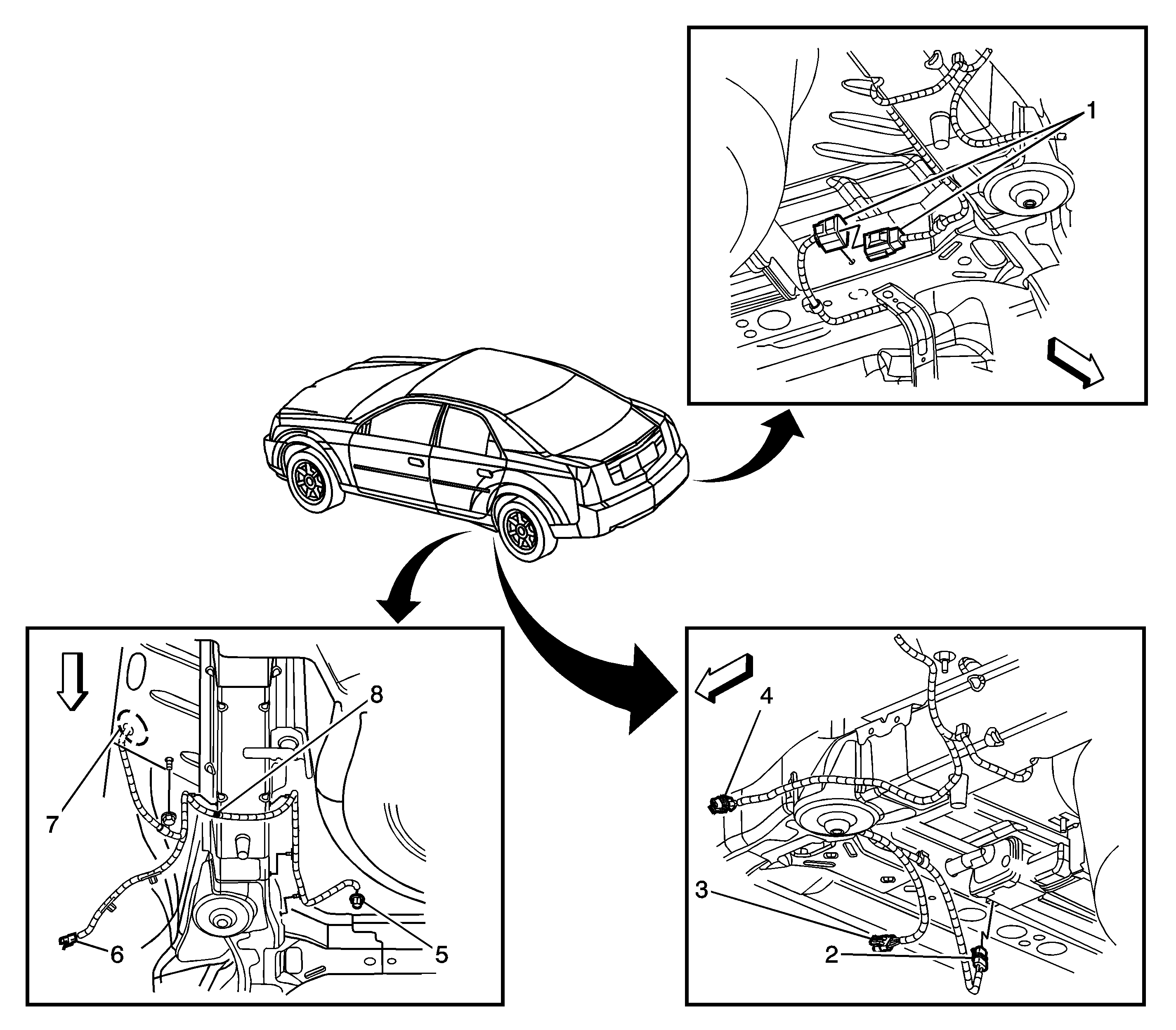 1

8

7

6

5

4

3

2