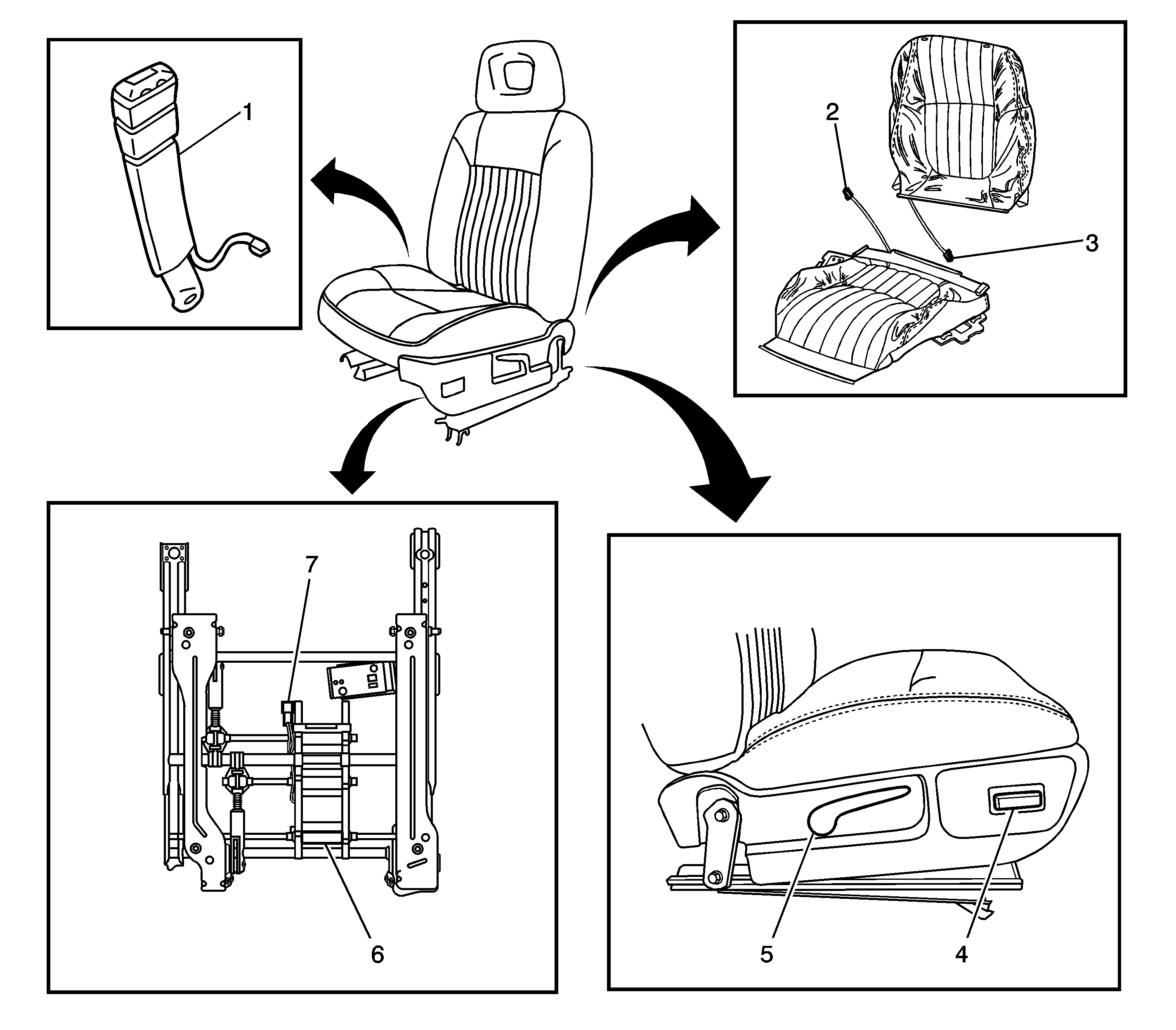 1

2

3

7

6

5

4