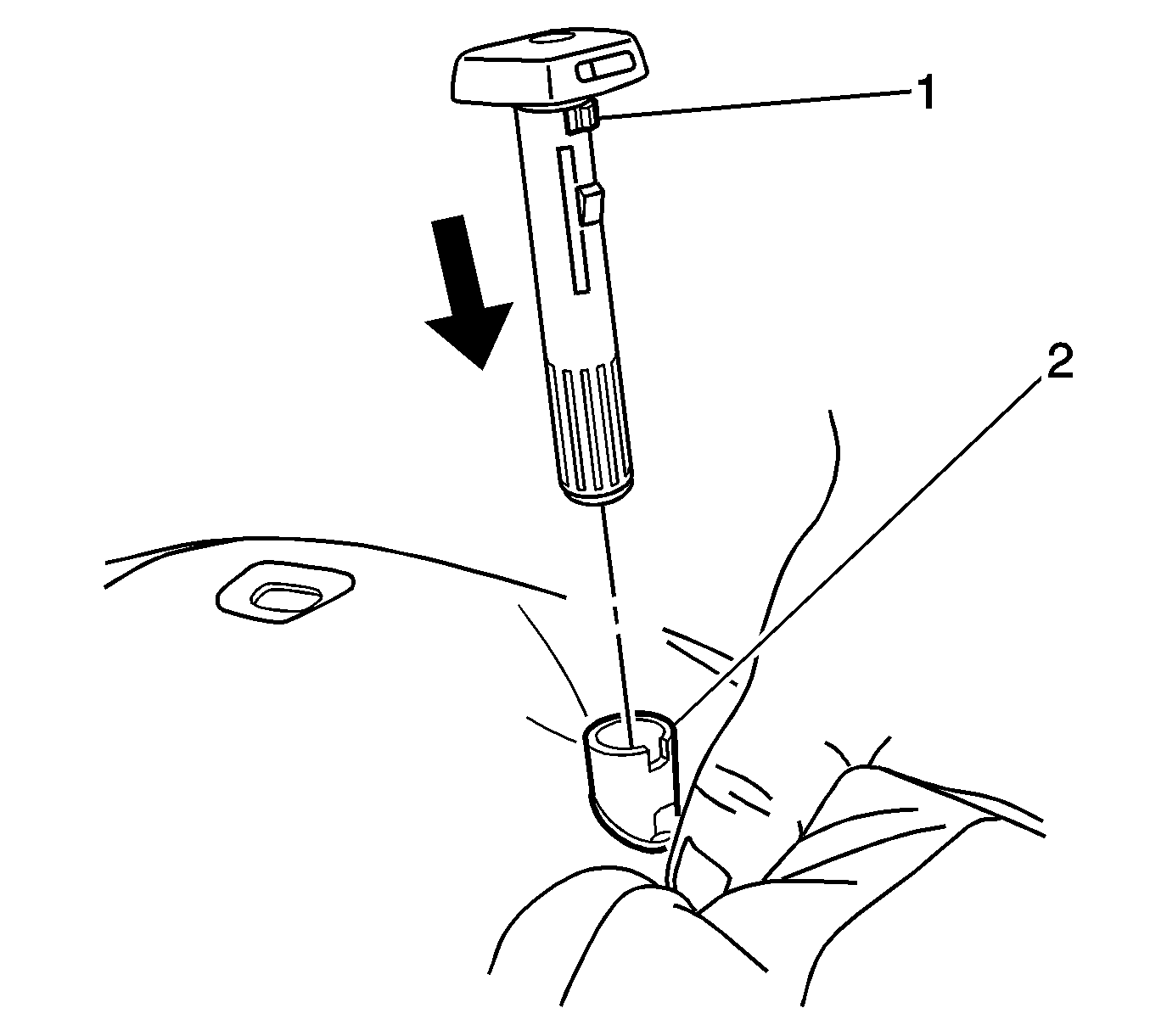 1

2