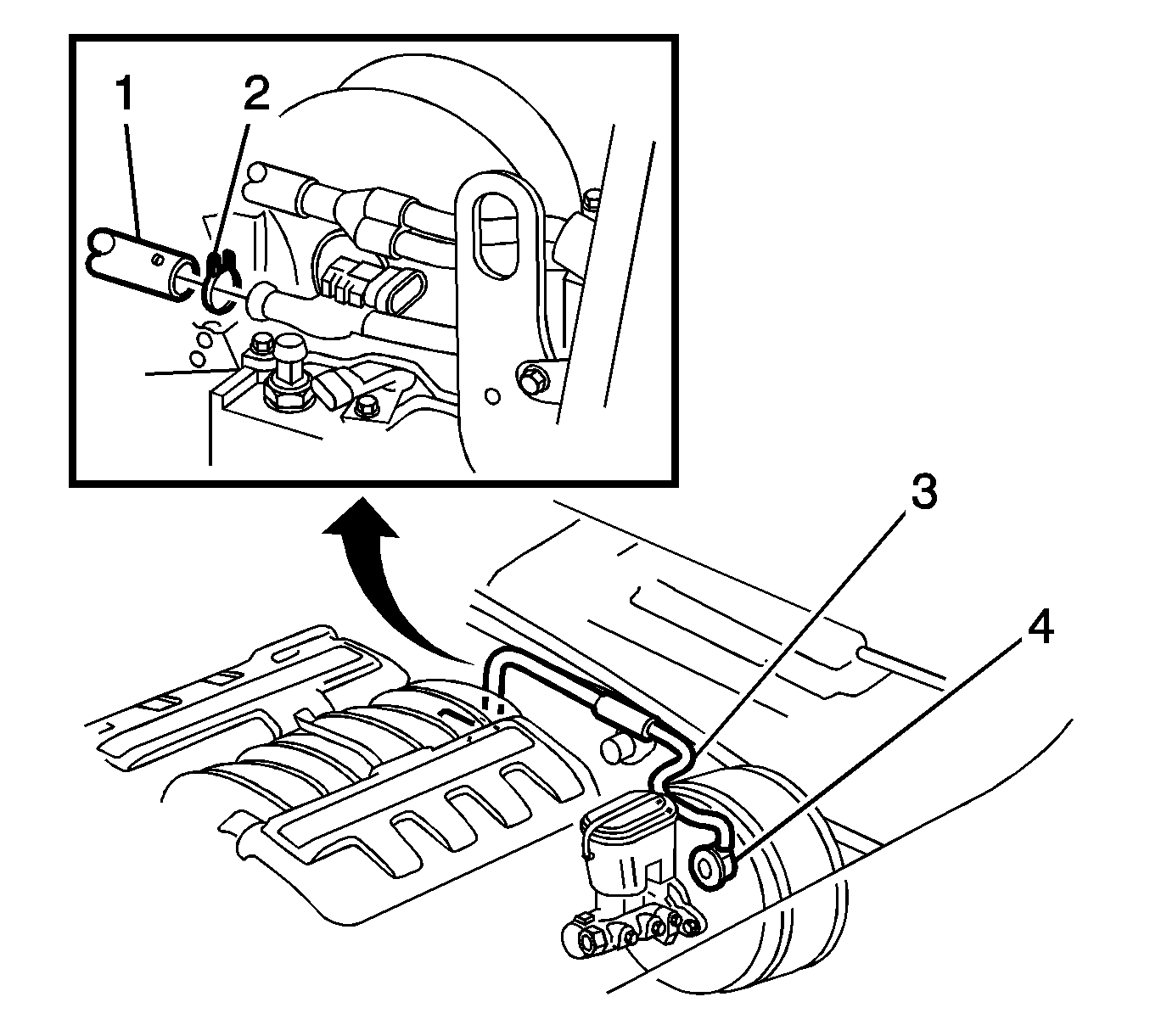 1
2
3
4