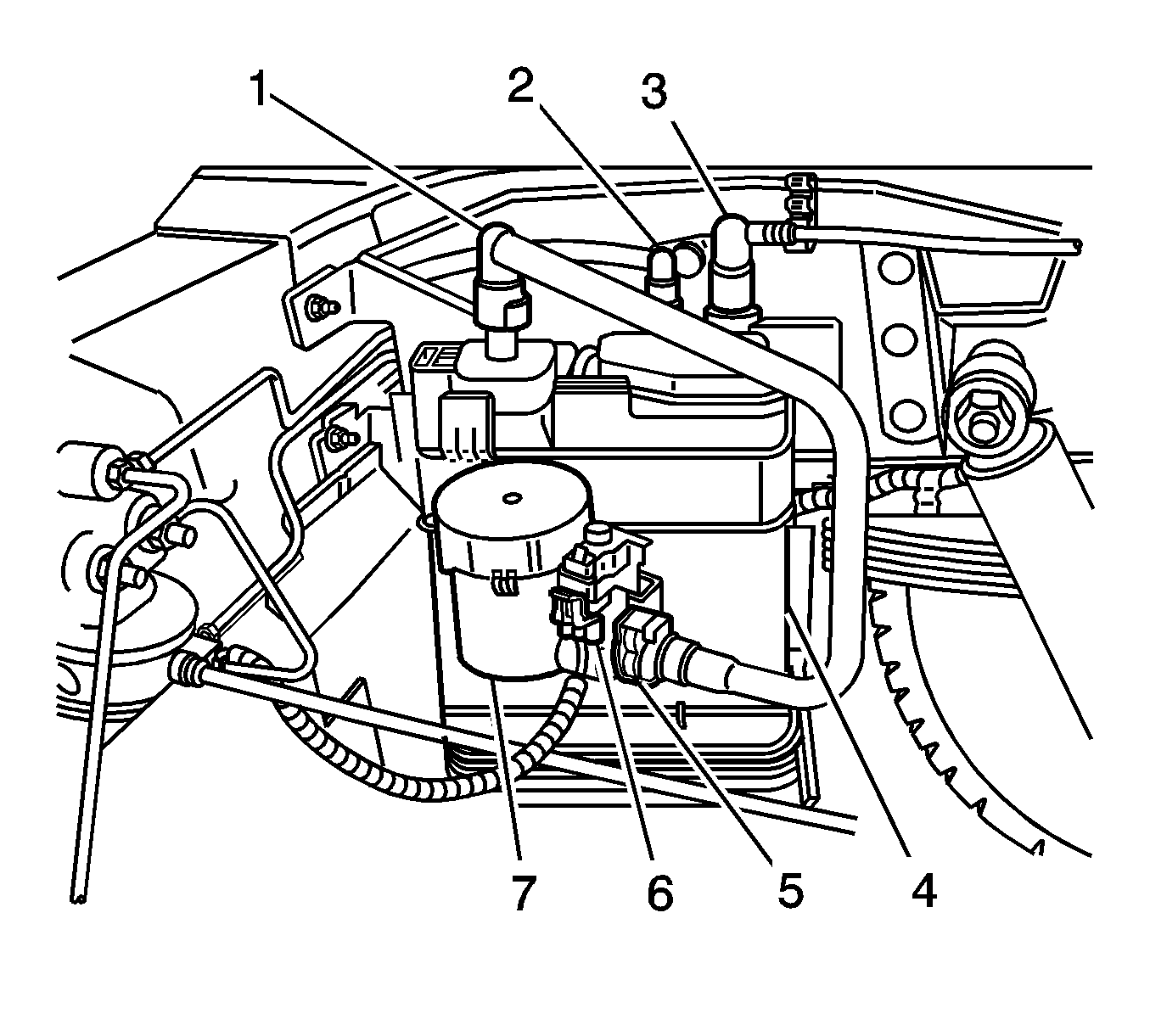 1
2
3
7
6
5
4