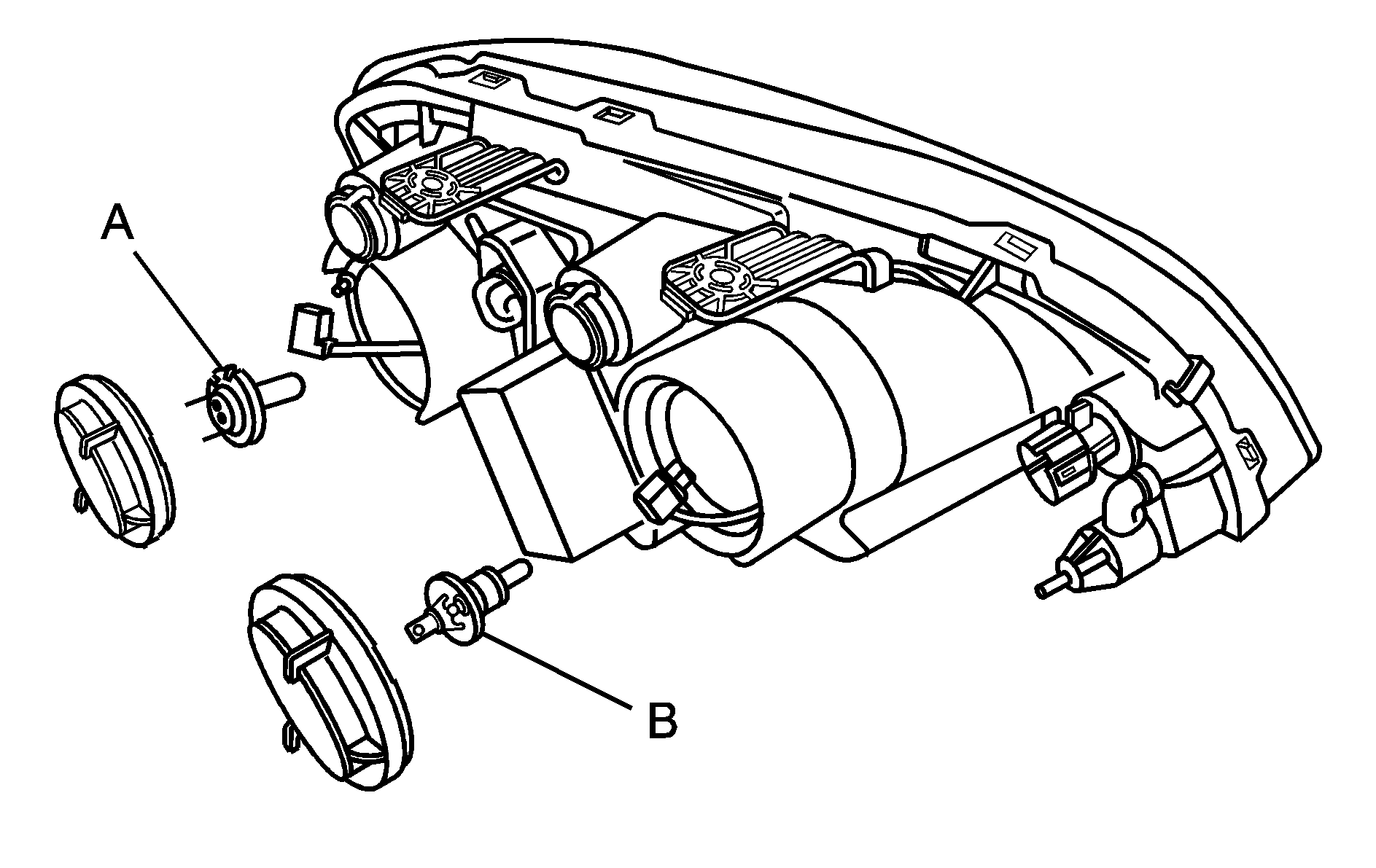 A

B