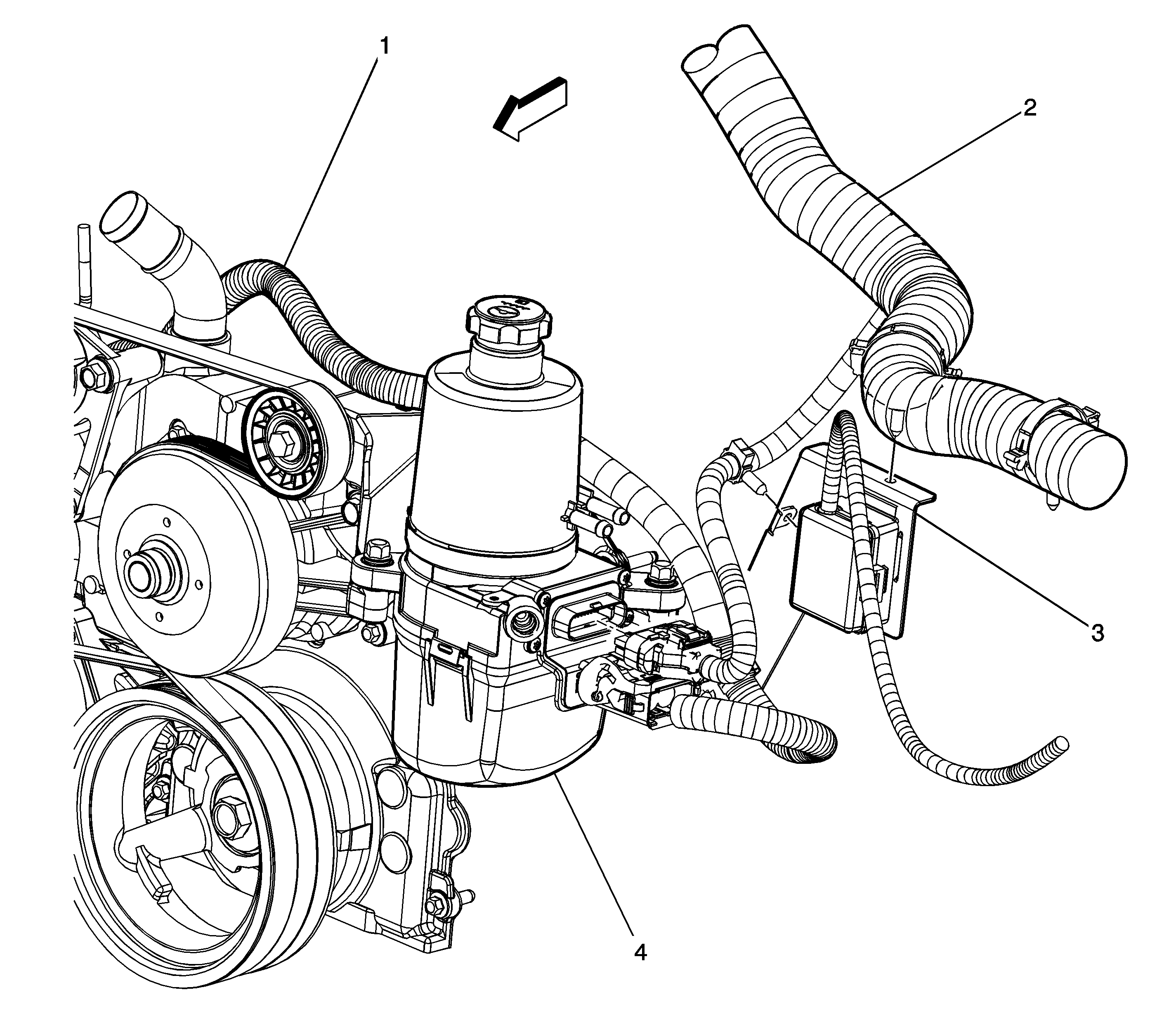 1
2
3
4