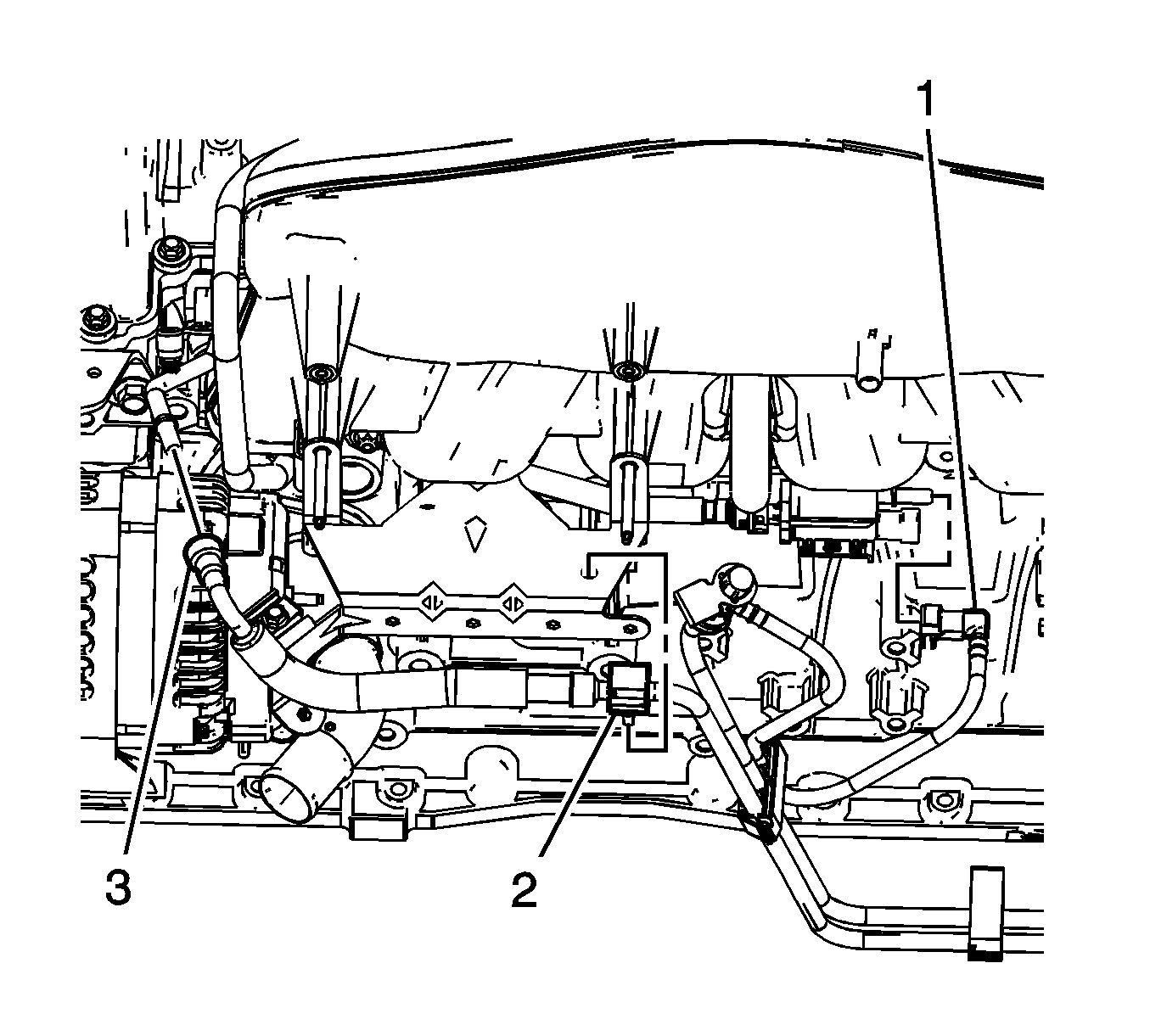 1
3
2