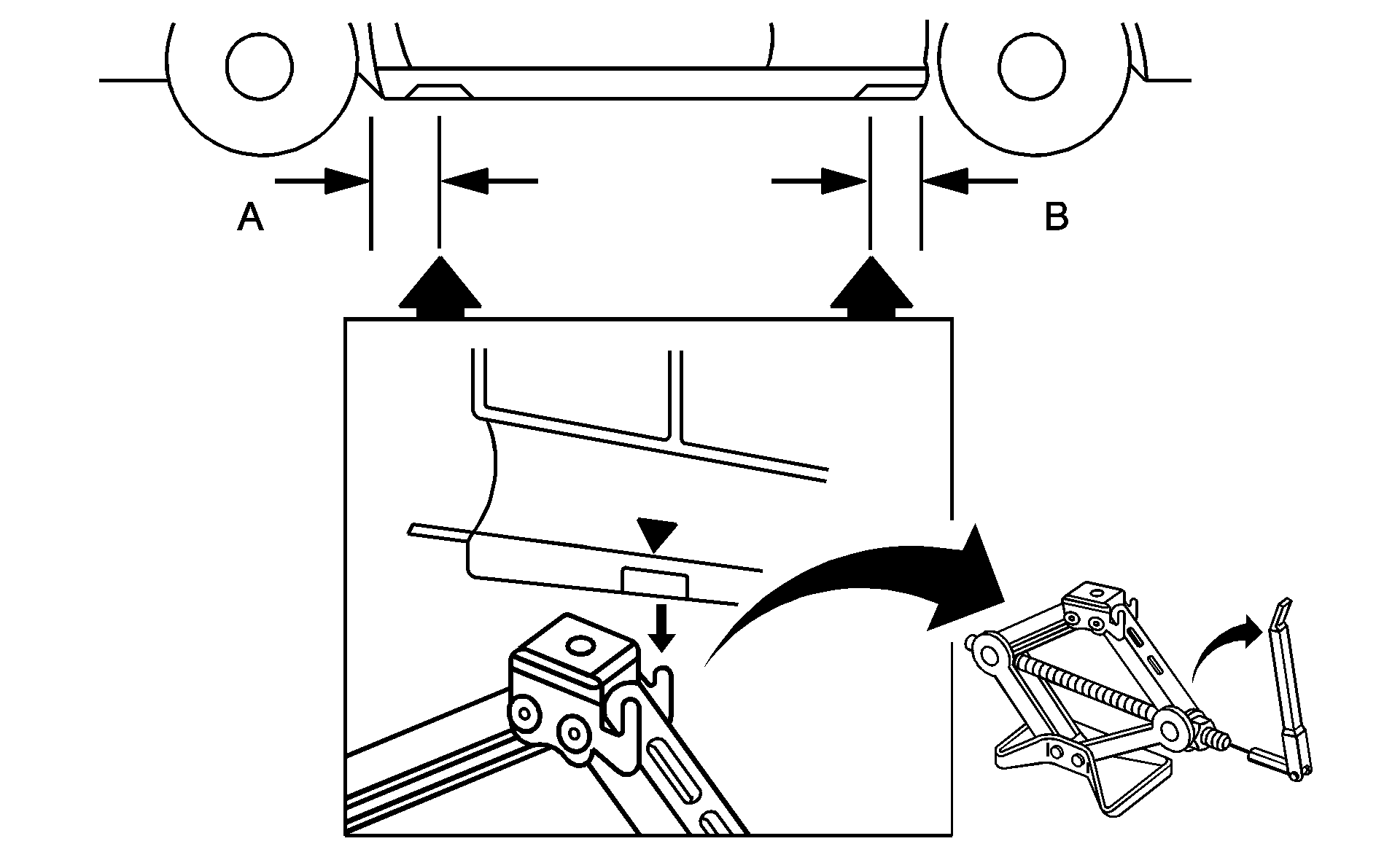 A

B