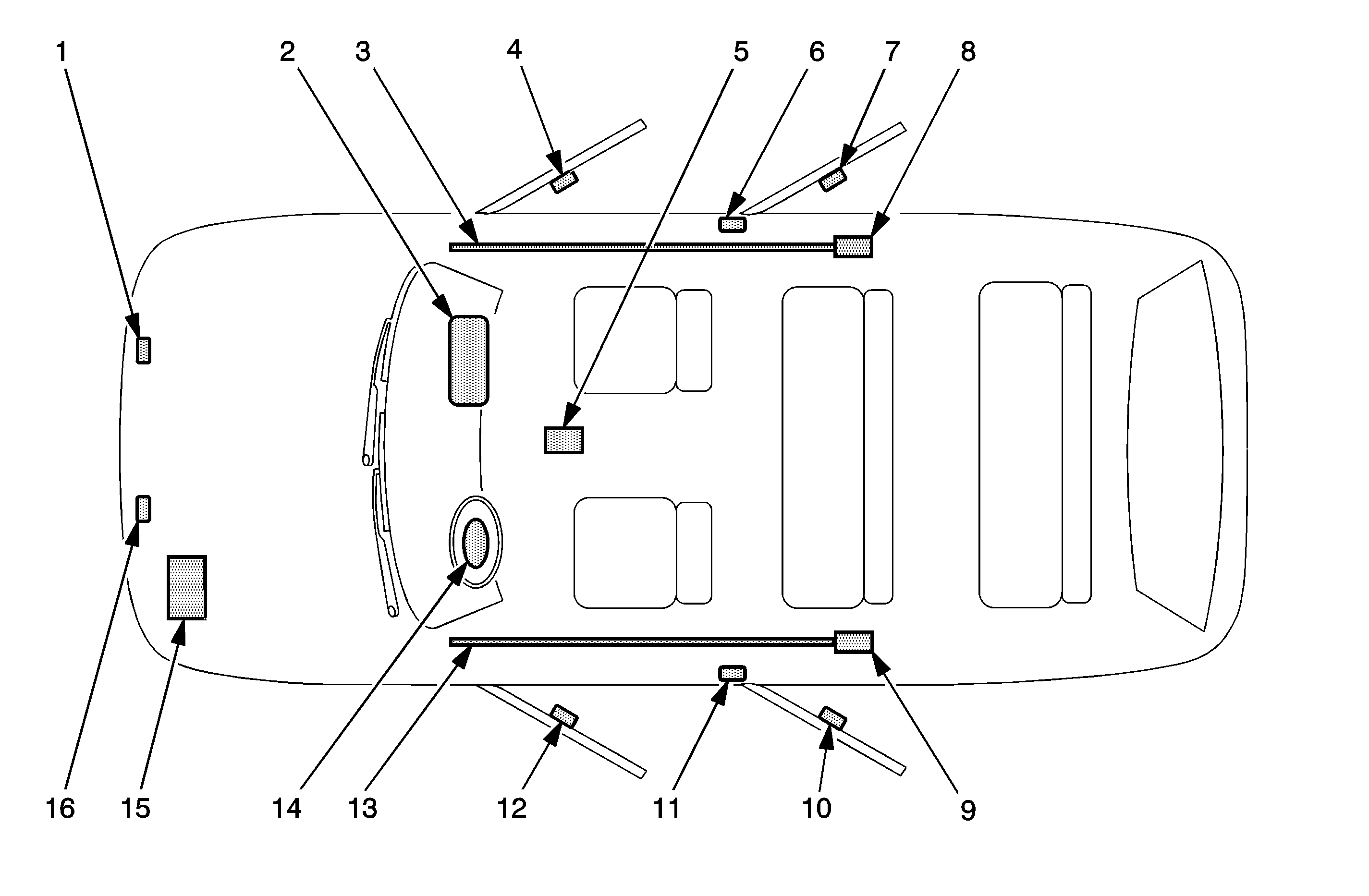 1 2 3 4 5 6 7 8

16 15 14 13 12 11 10 9