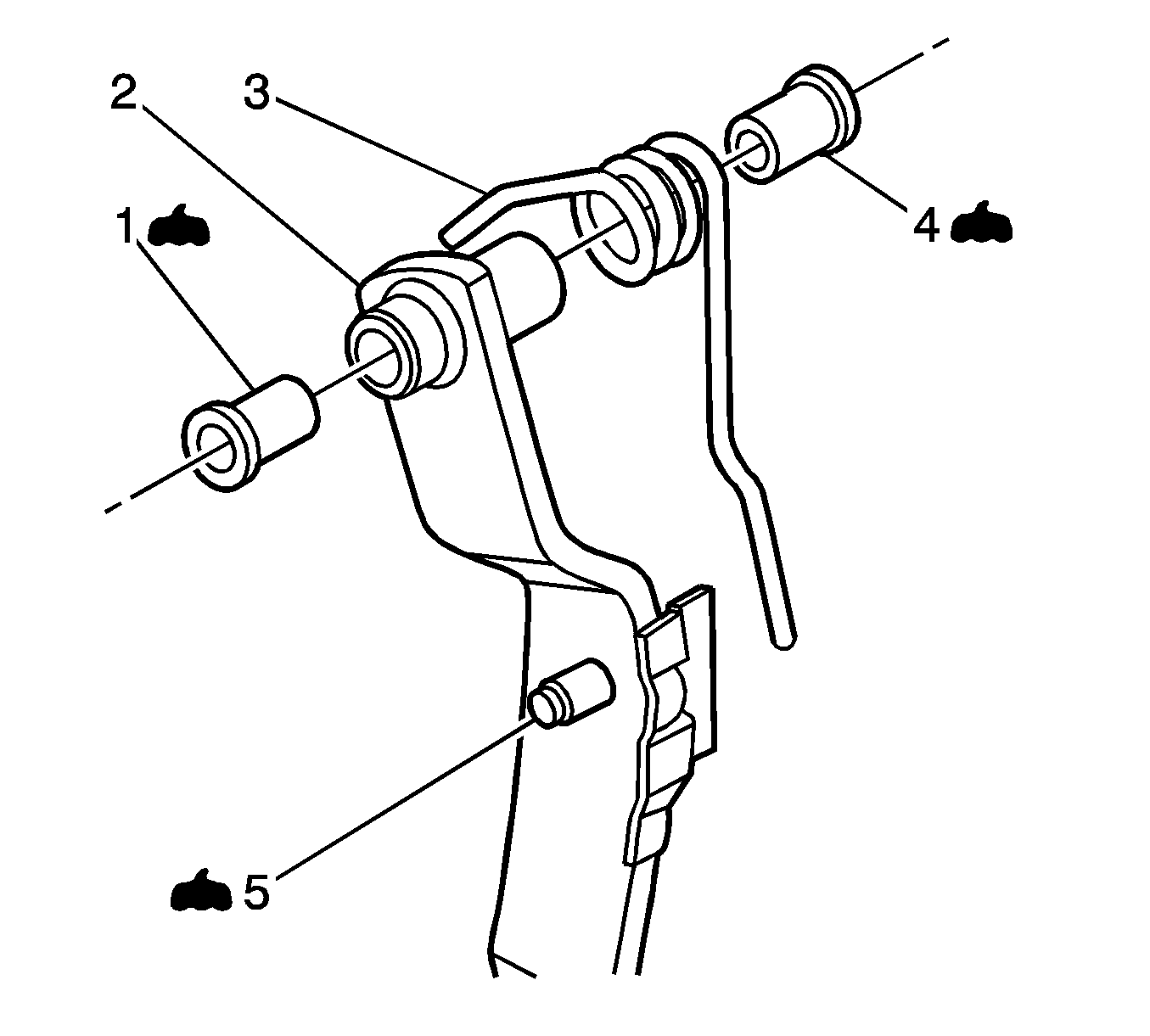 2
3
1
4
5