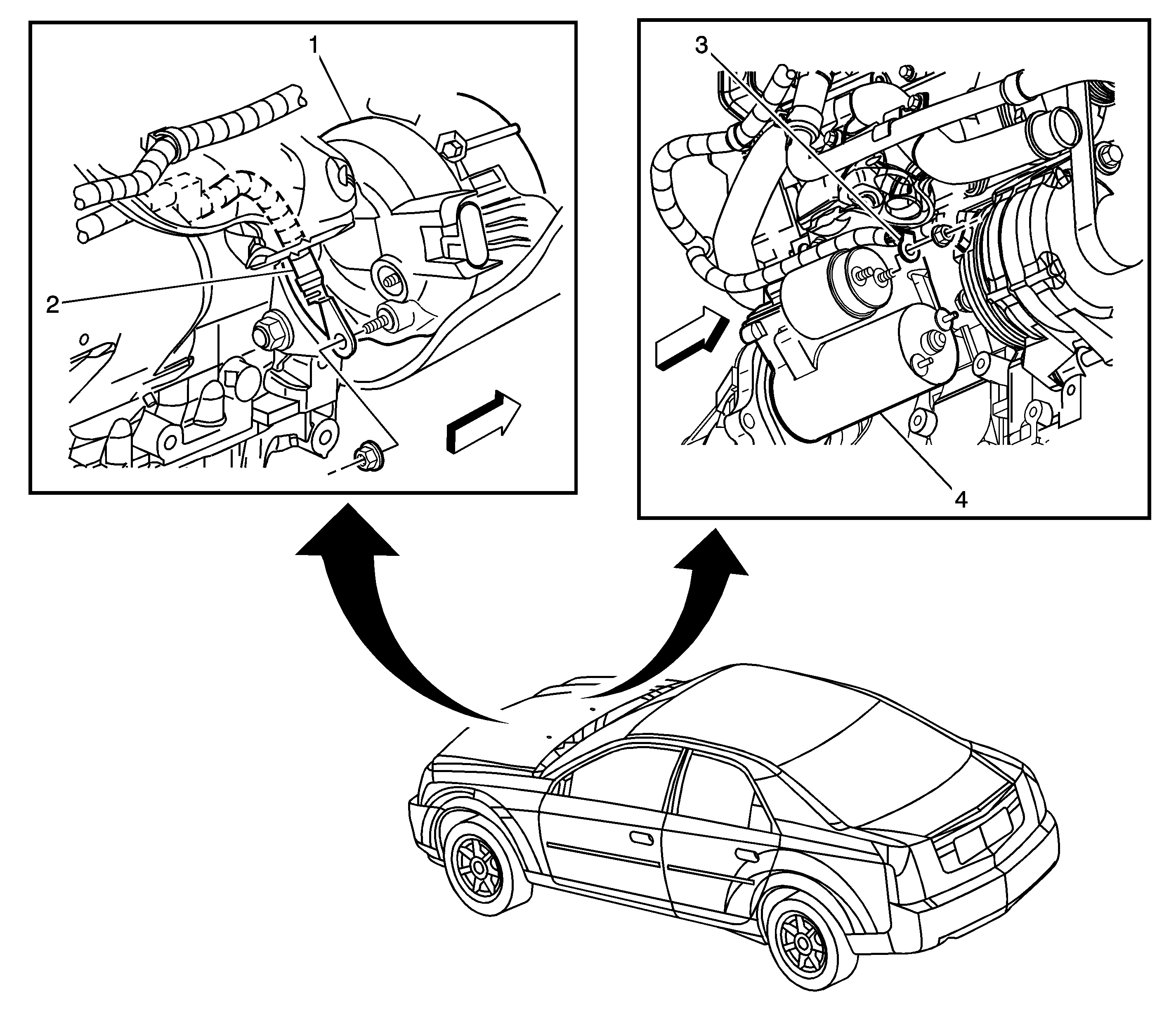 1
2
3
4