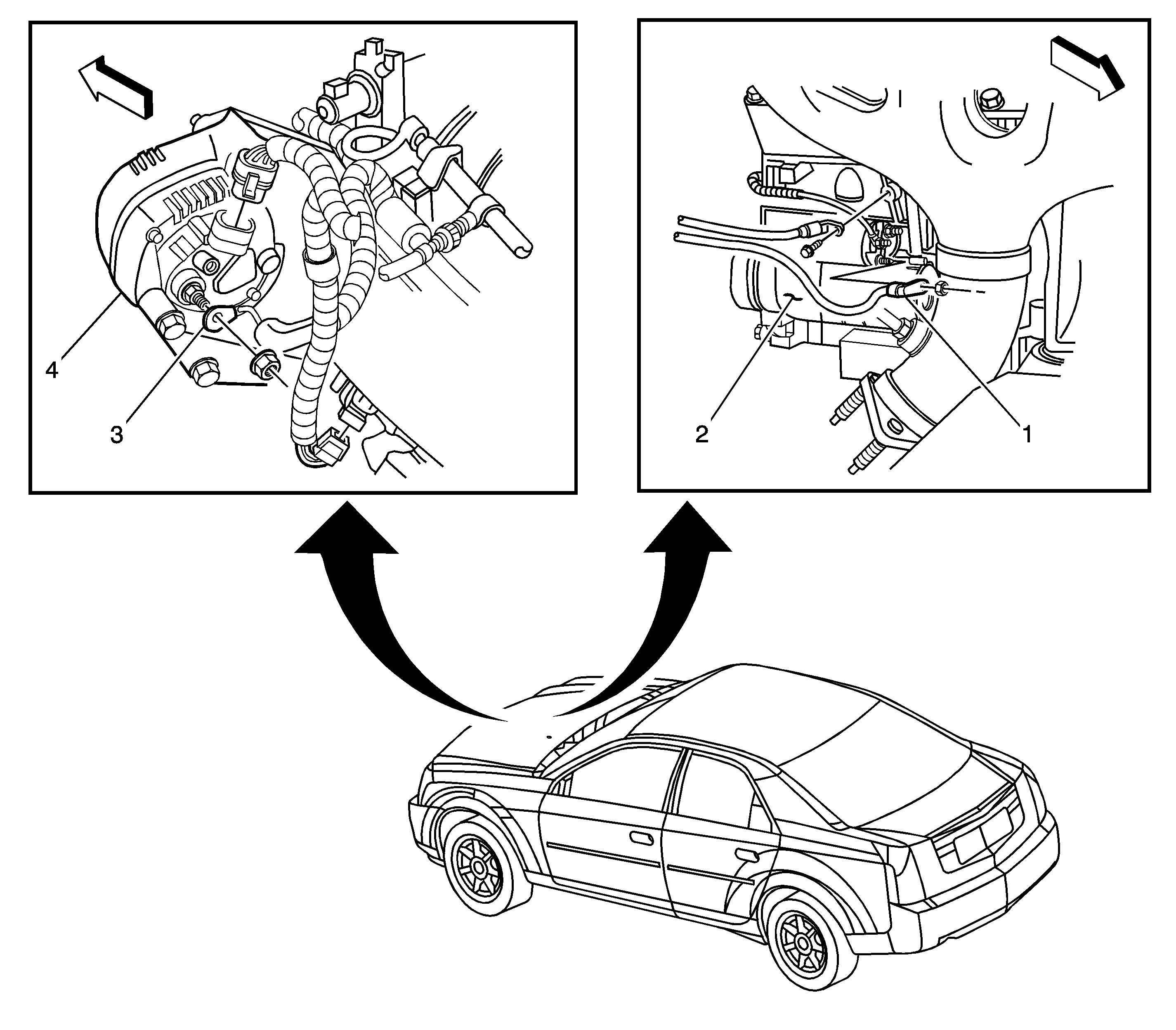 4

3

2

1