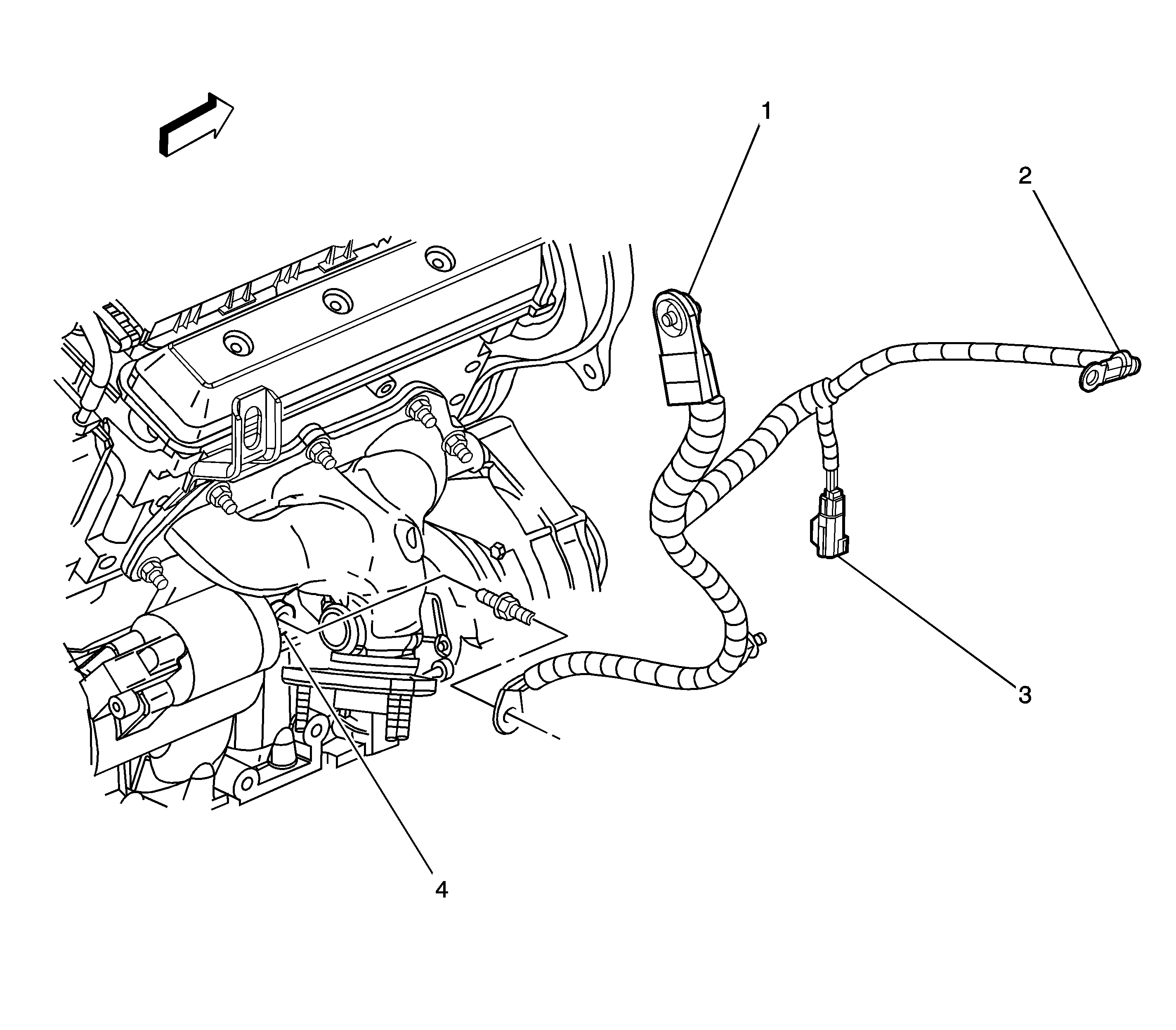 1

2

3

4