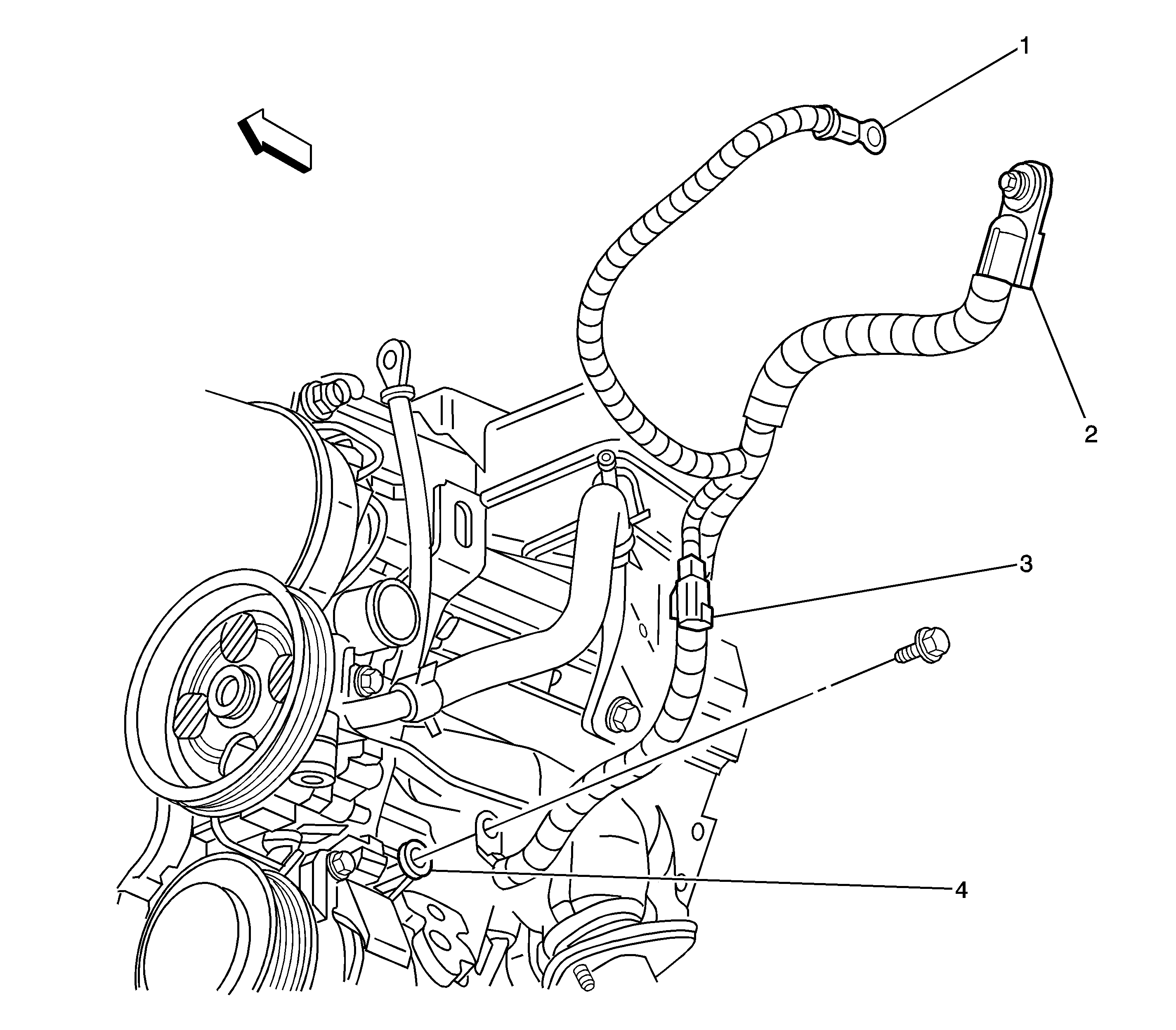 1

2

3

4