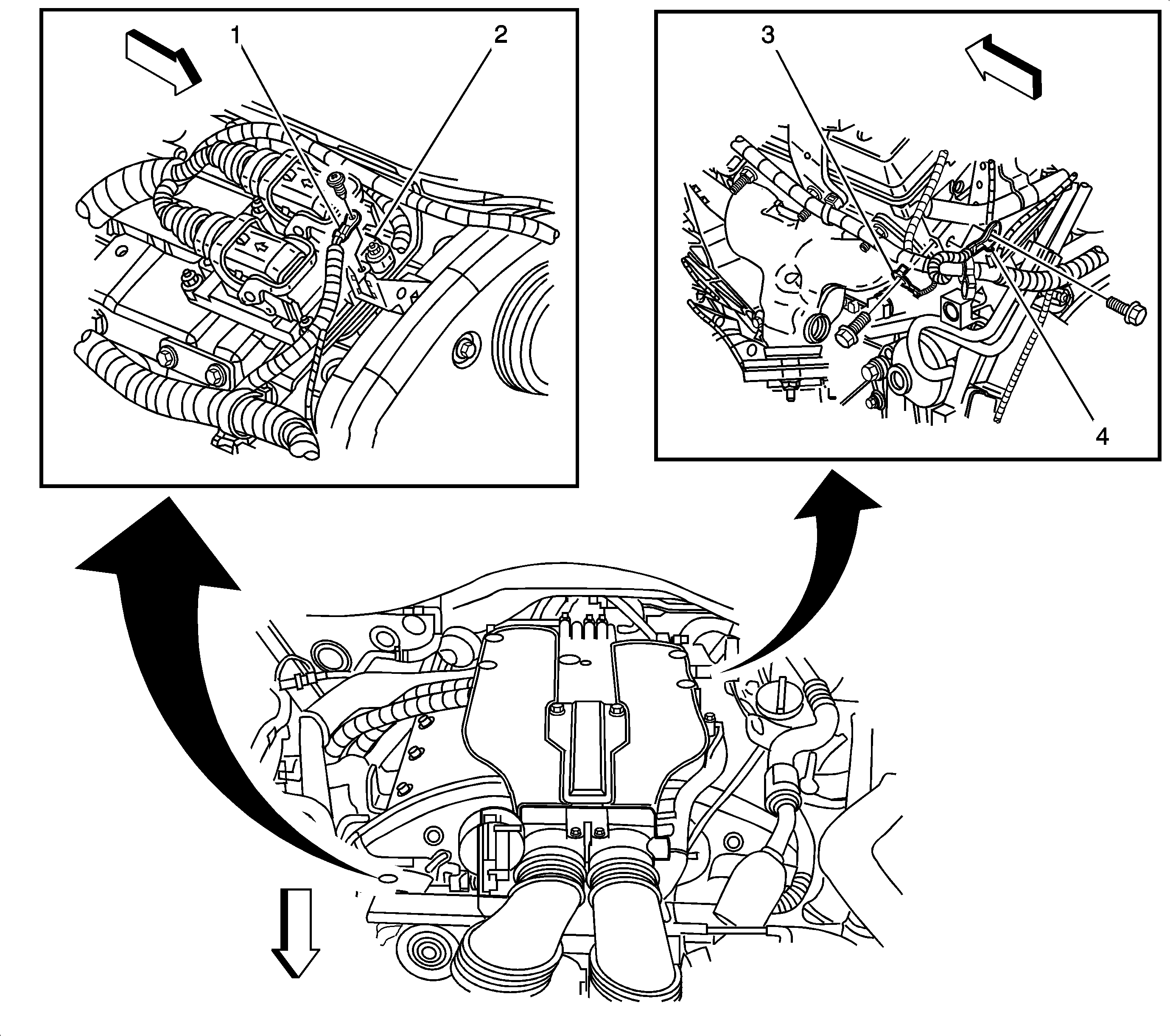 1
2
3
4