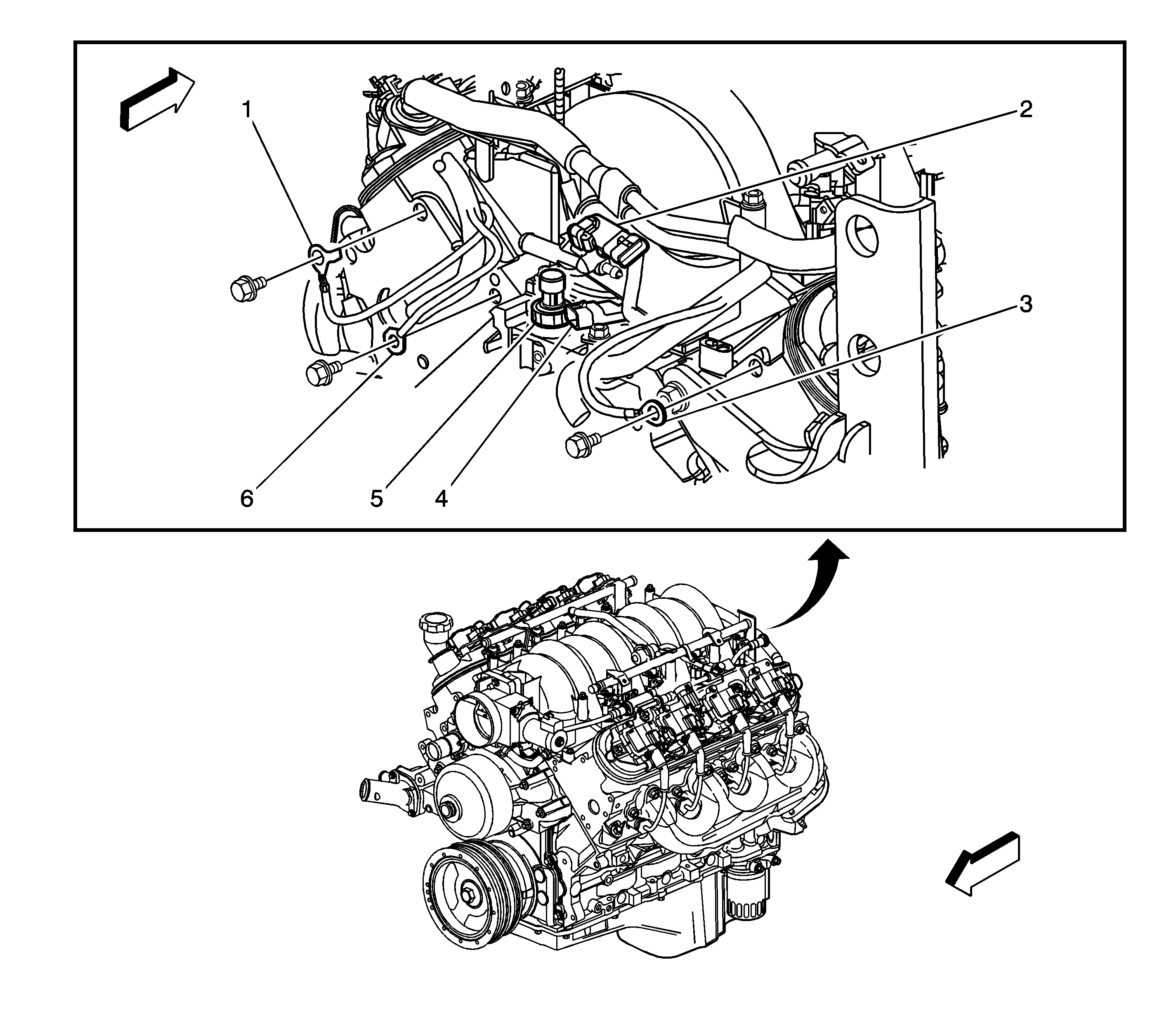 1
2
3
6
5
4