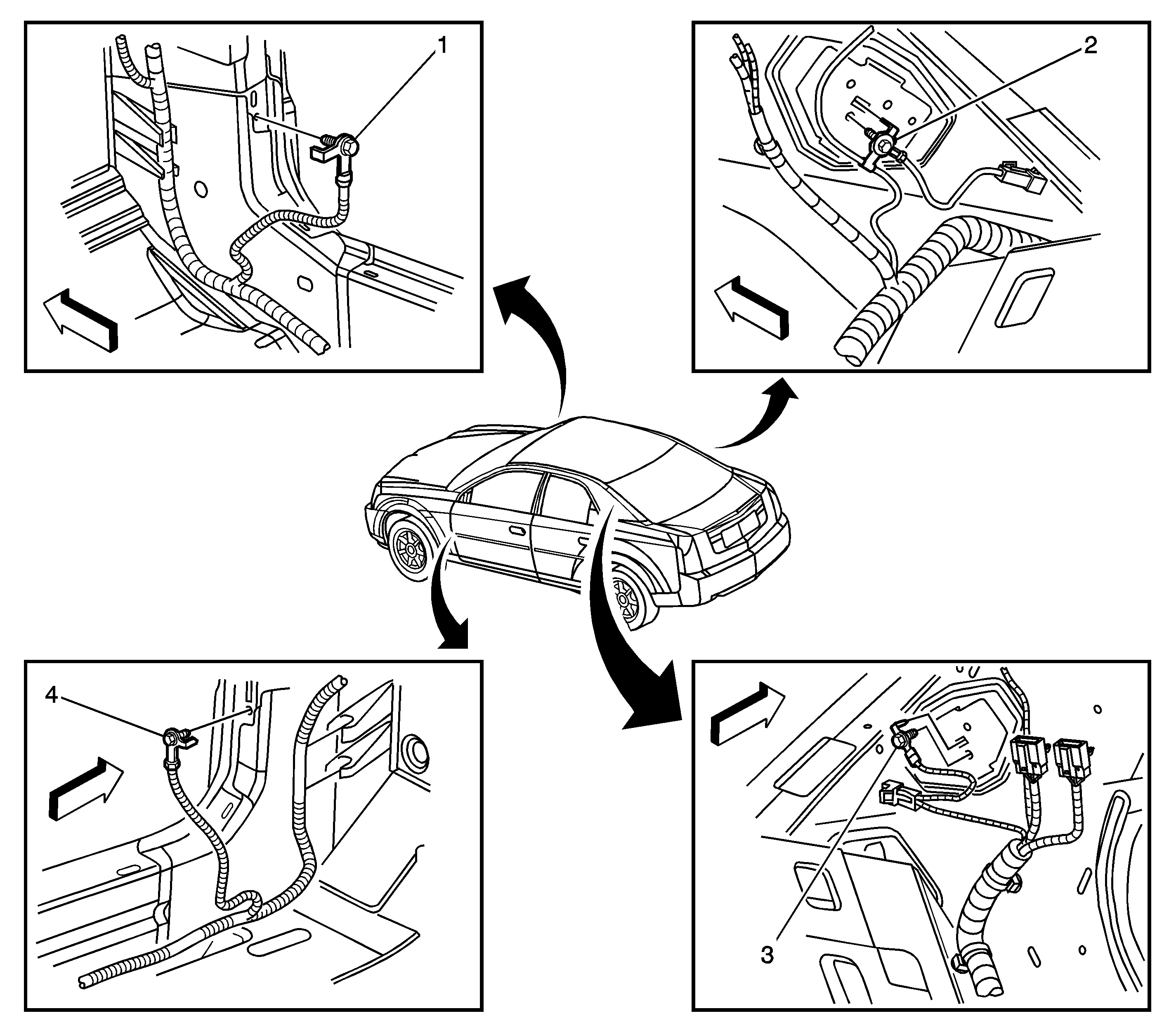 1

2

4

3