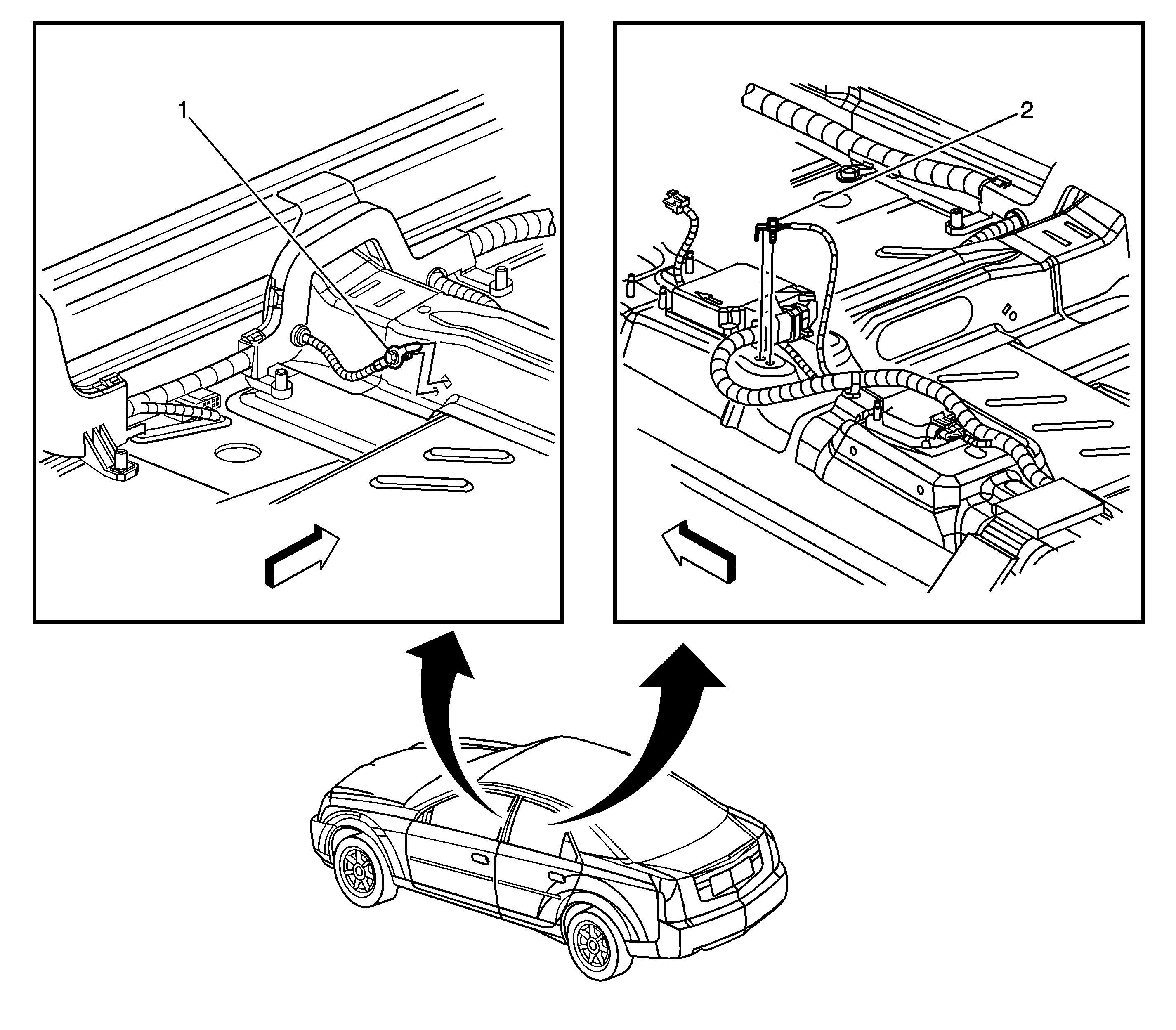 1

2