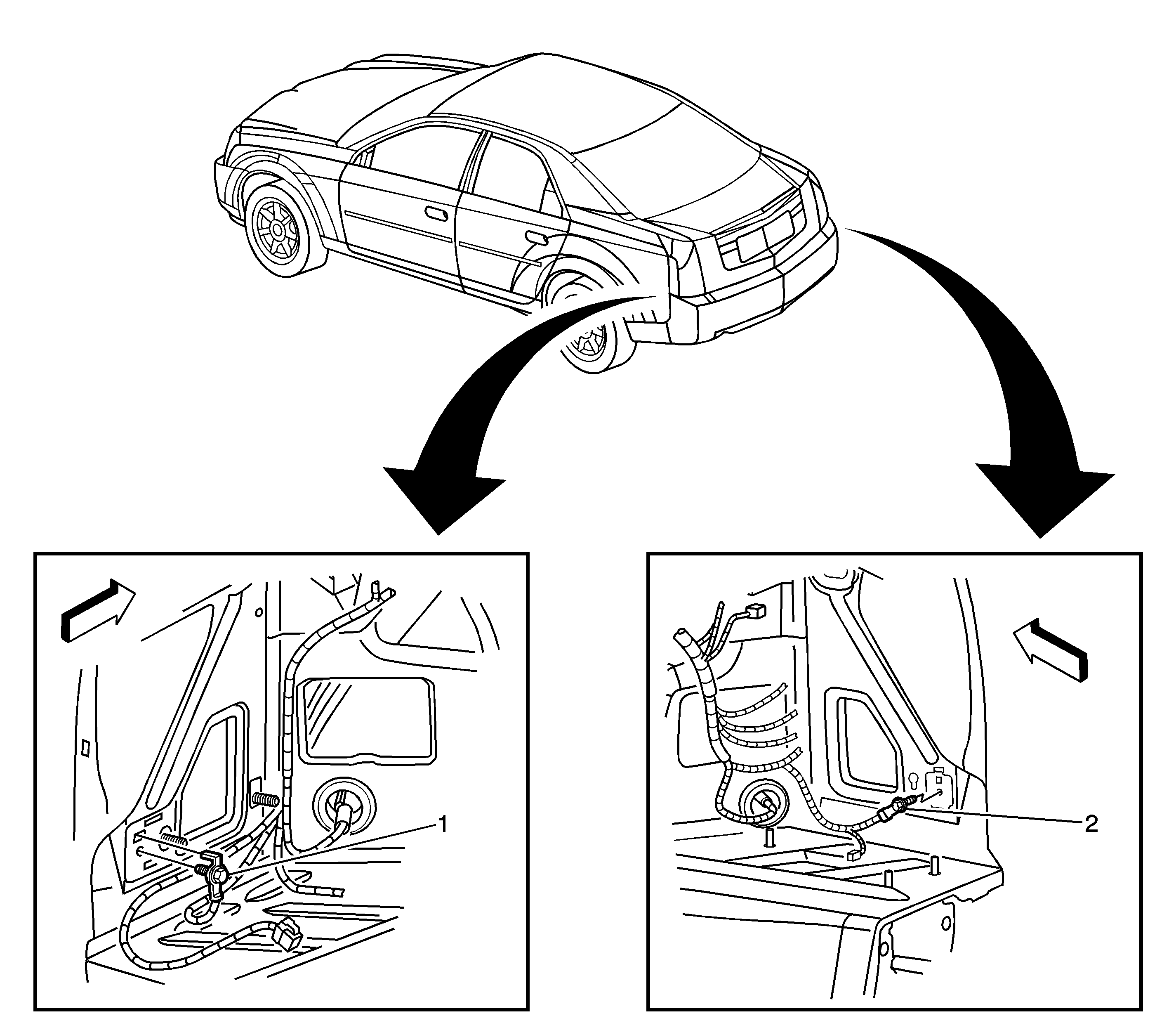 1

2