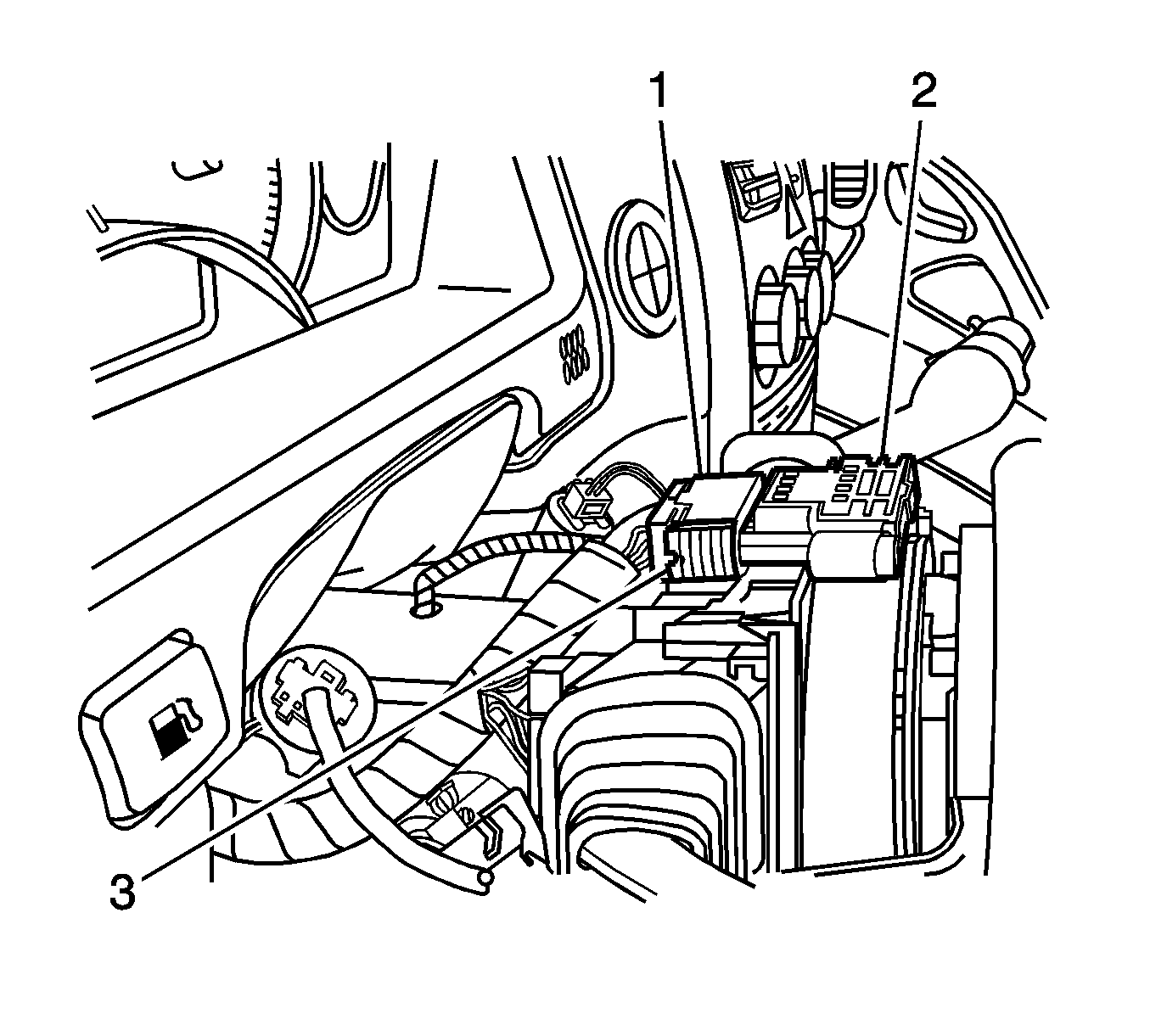 1
2
3