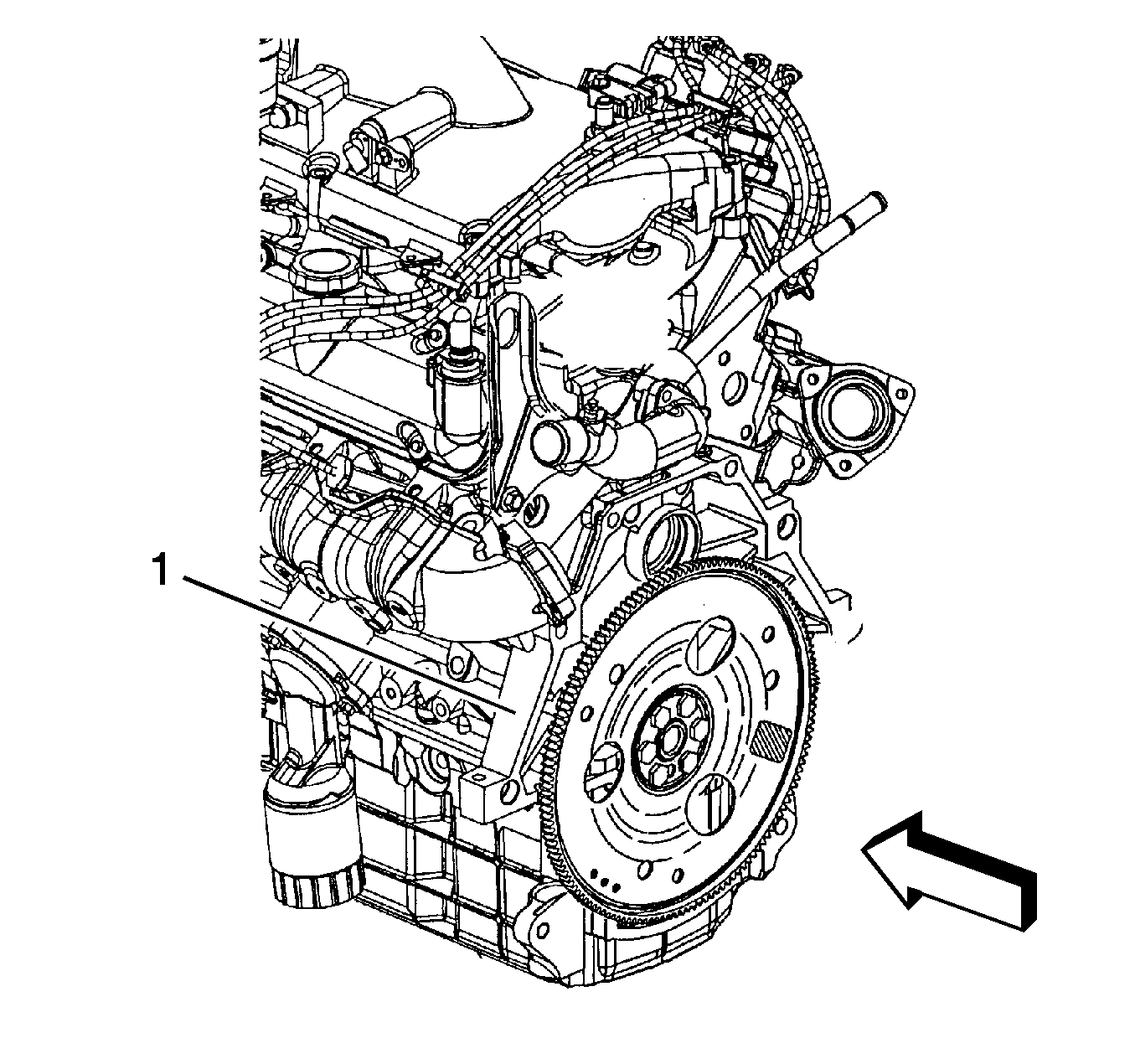 1