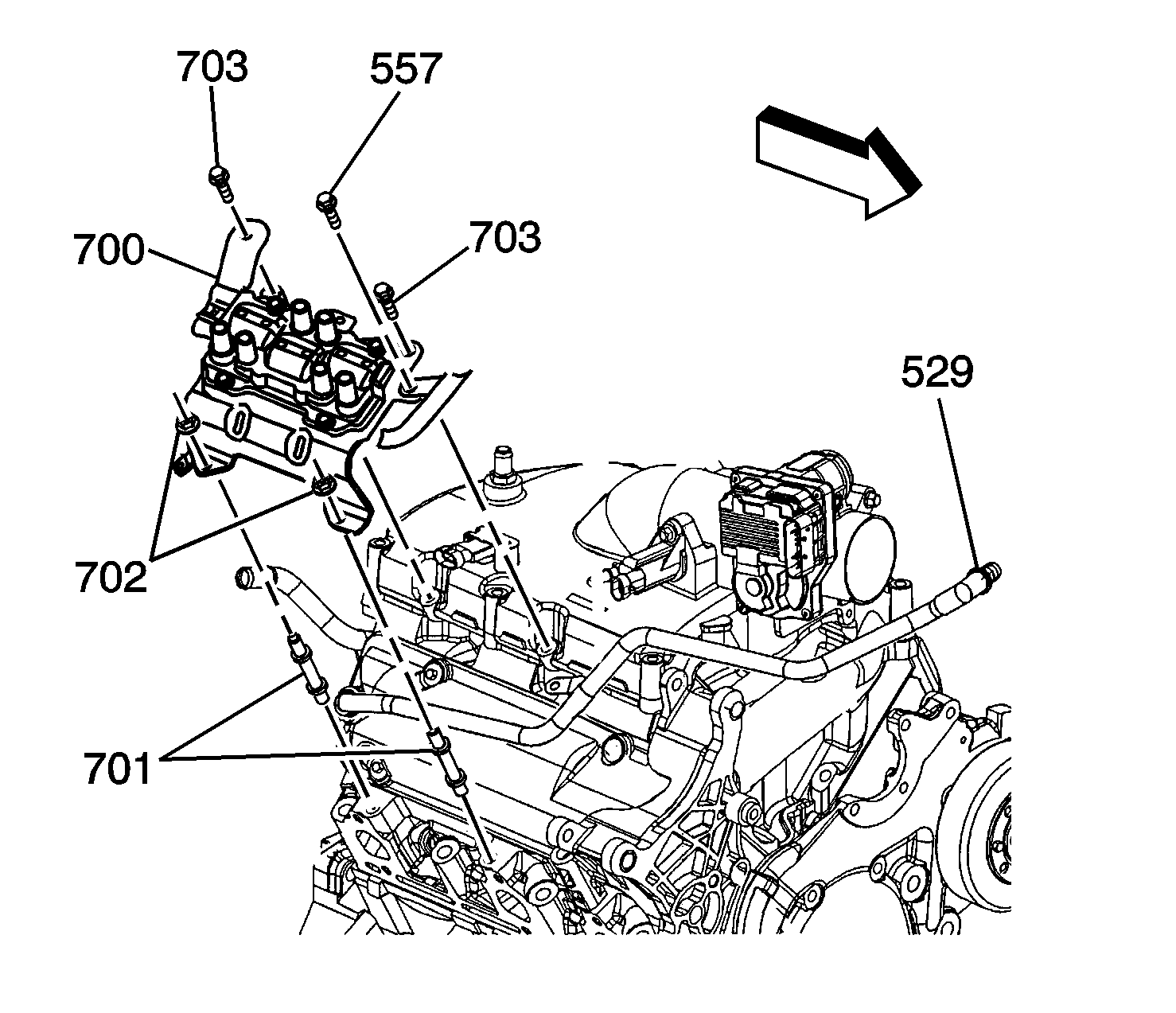 703
557
700
703
529
702
701