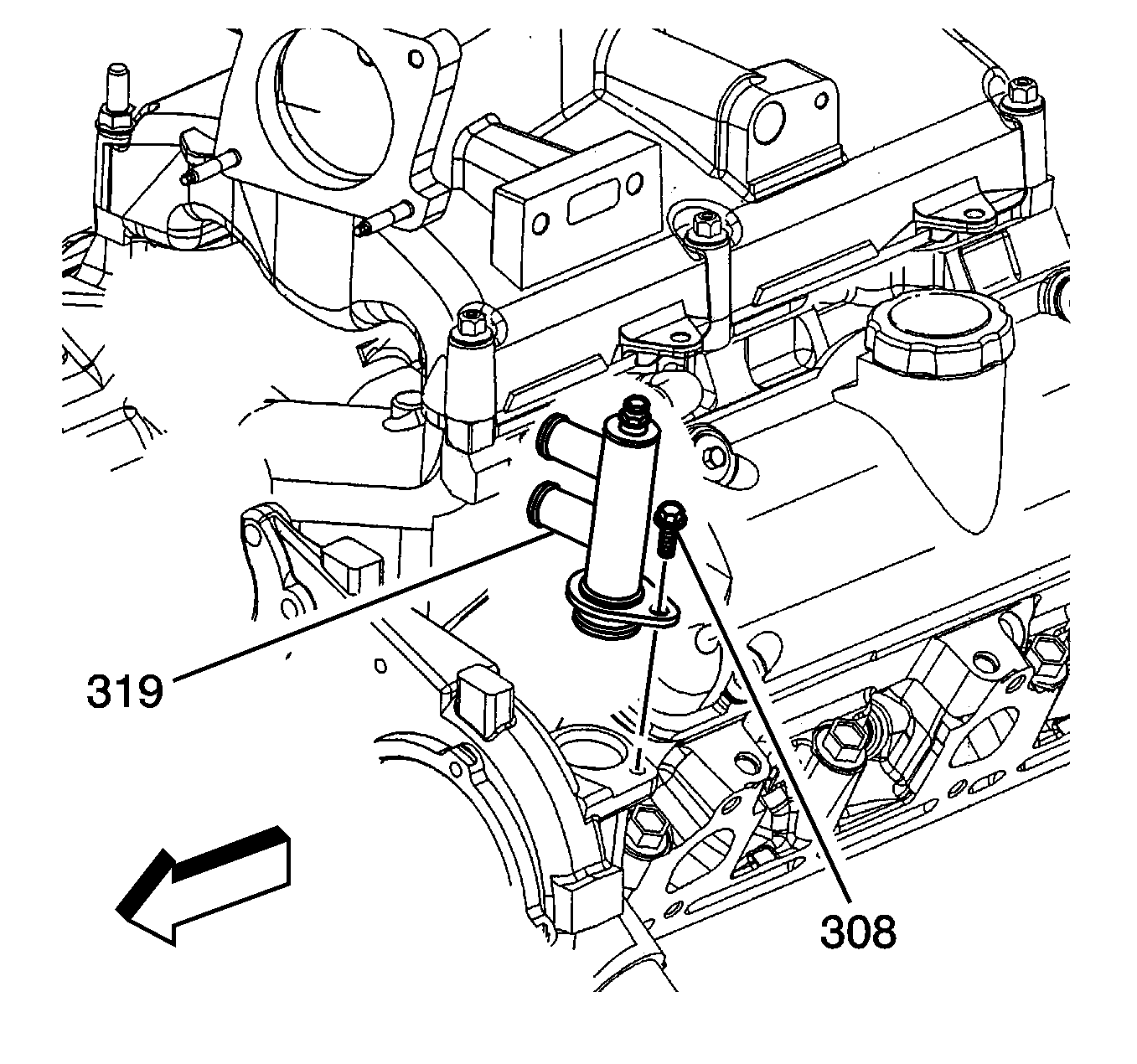 319

308