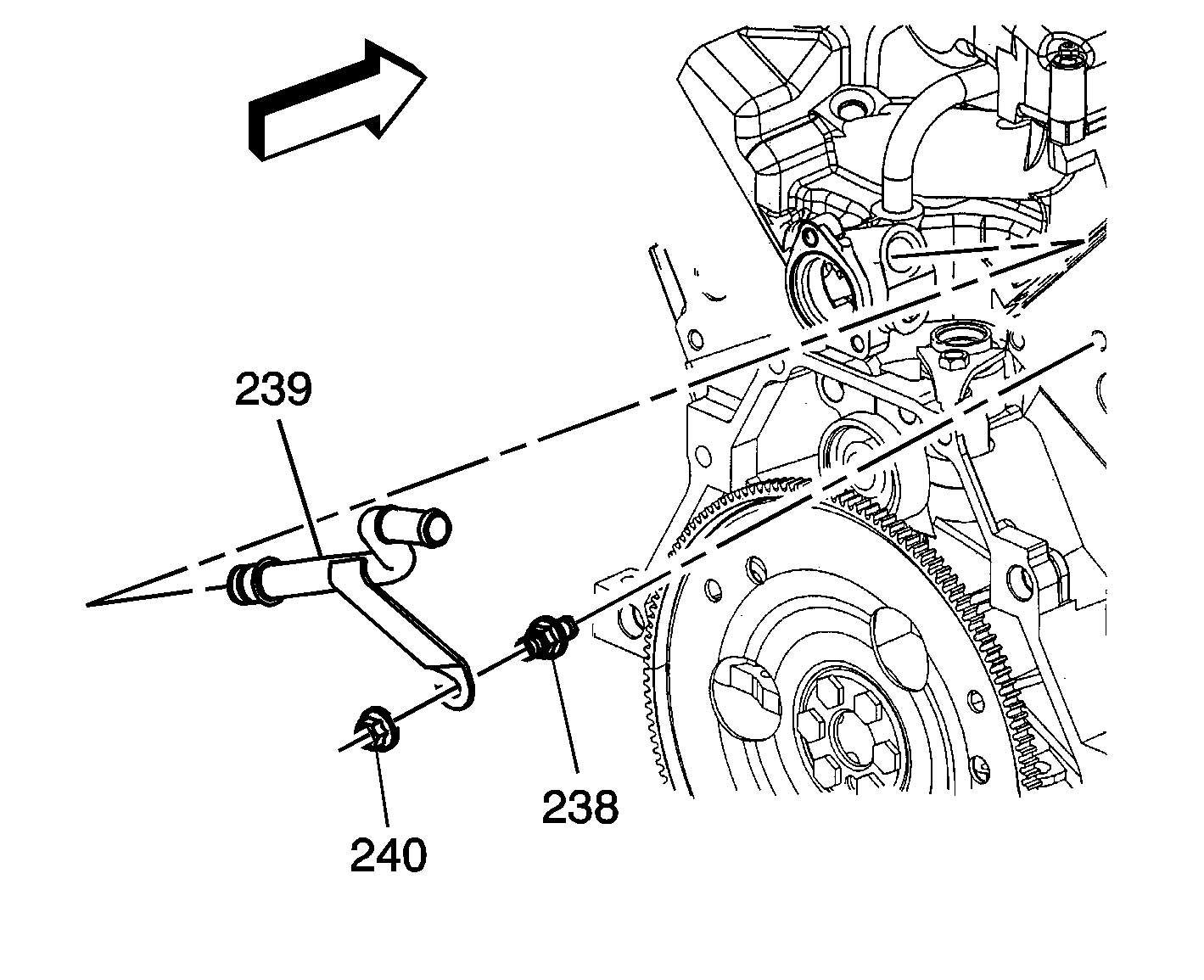 239

238

240