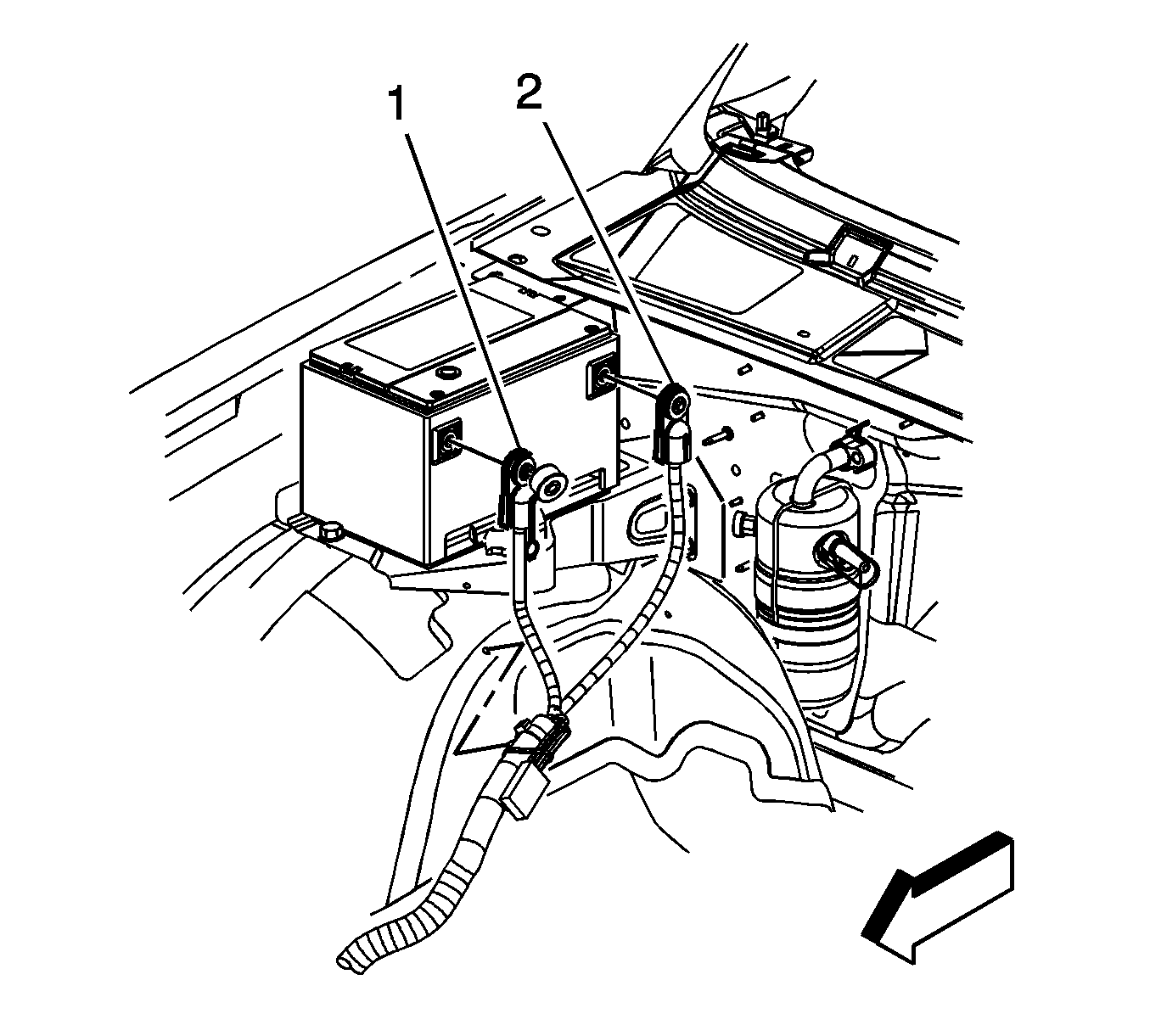 1
2