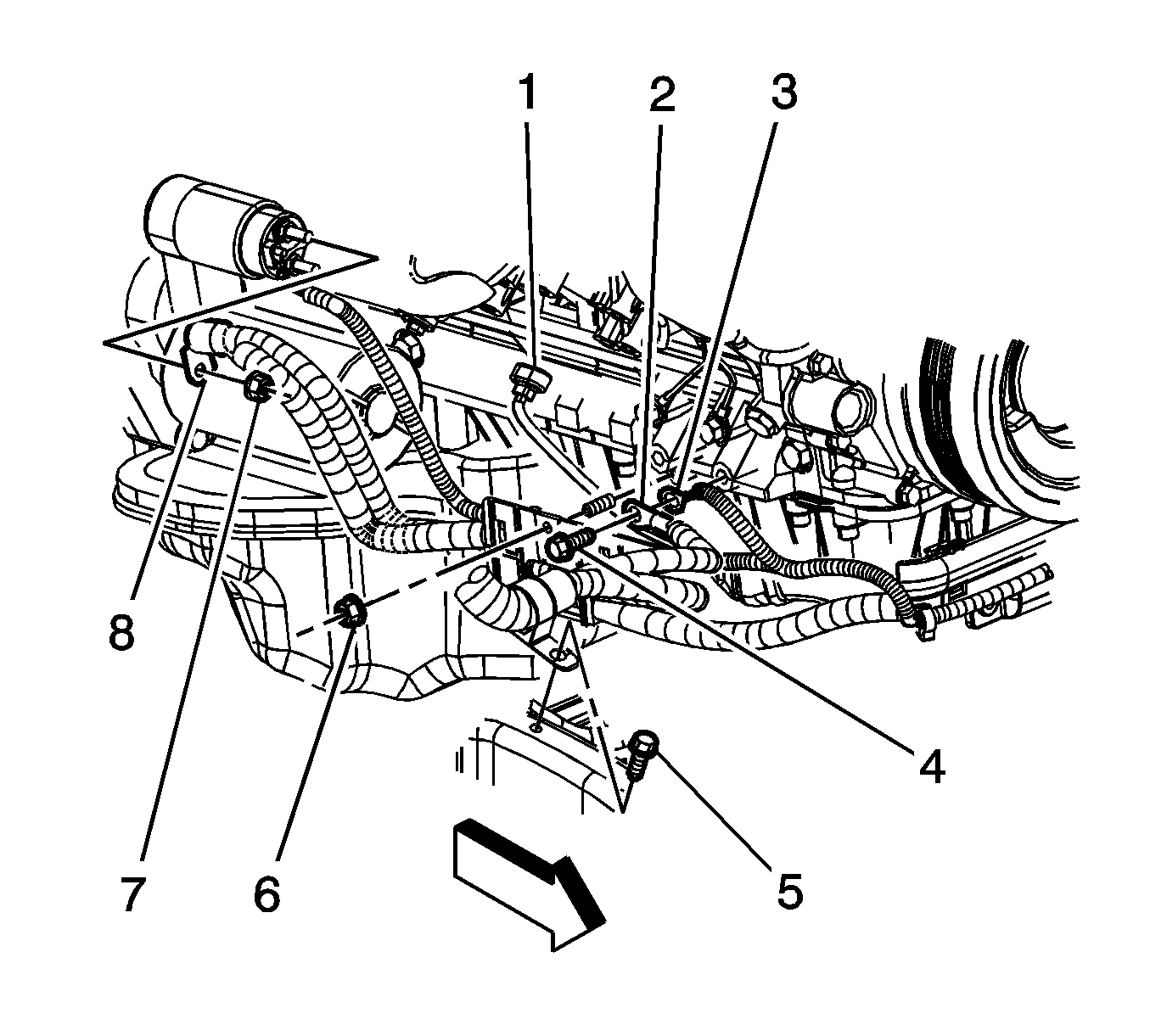 1
2
3
8
4
7
6
5