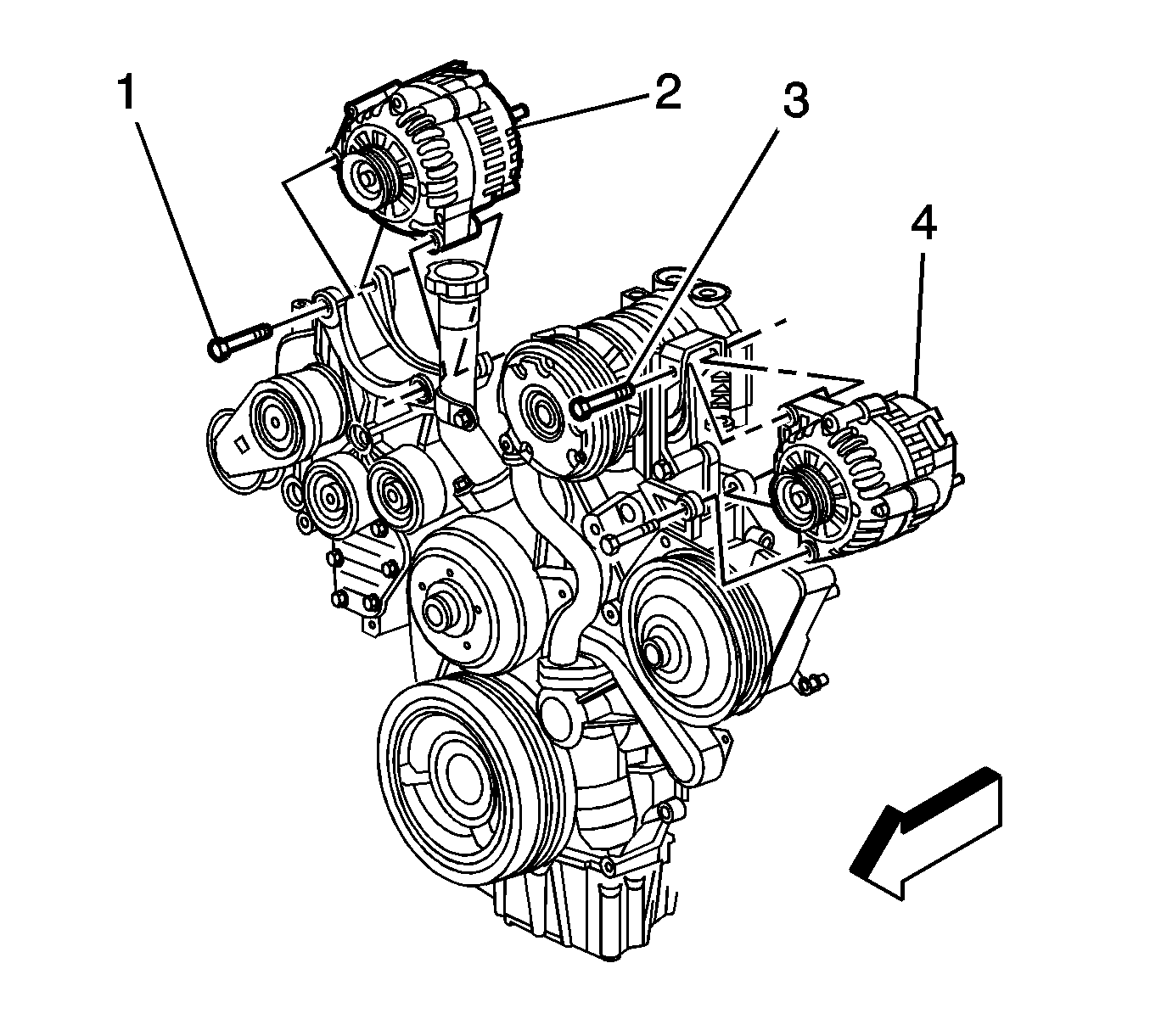 1
2
3
4