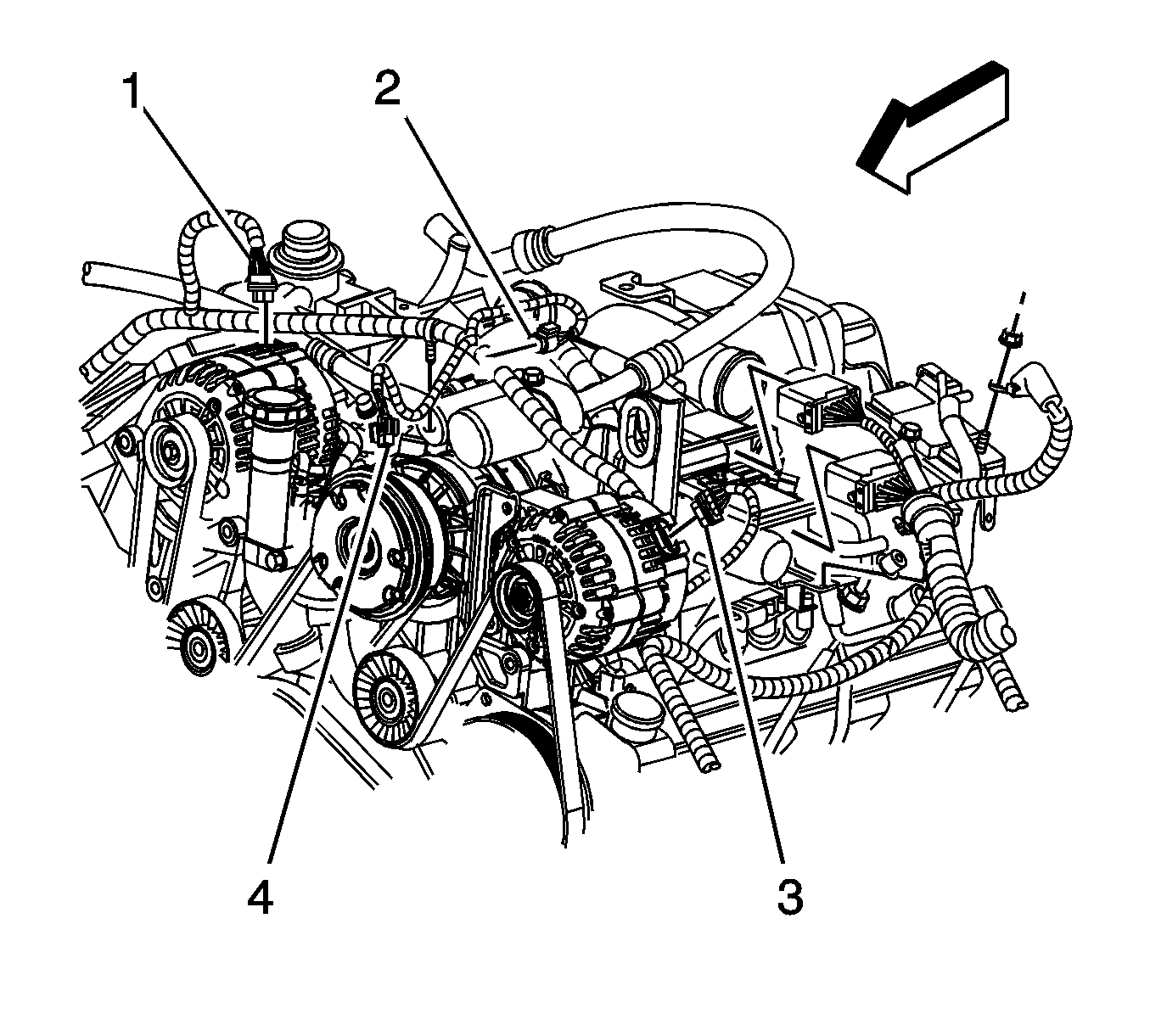 1
2
4
3