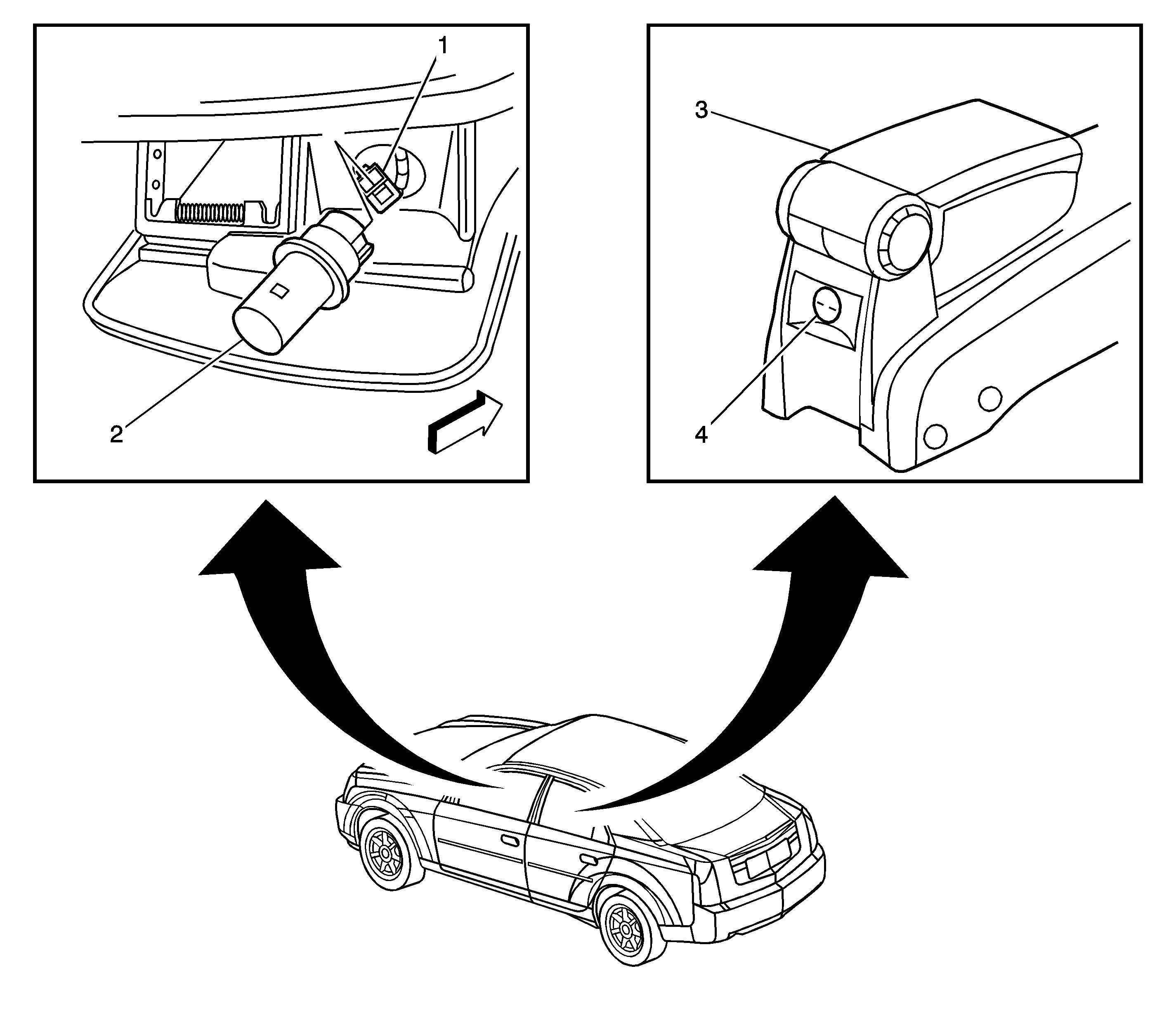 1

2

3

4