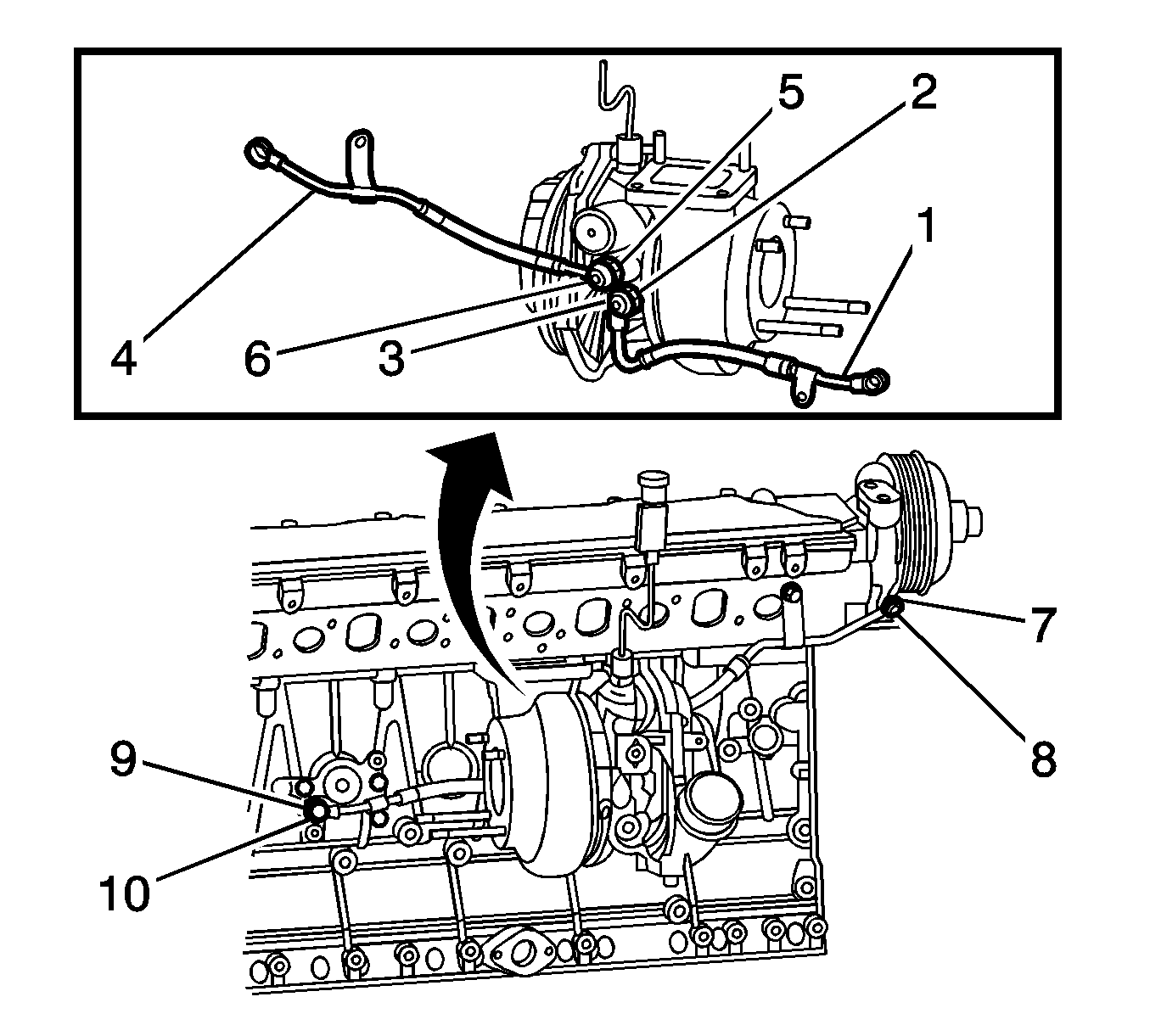 5
2
1
4
6
3
7
8
9
10