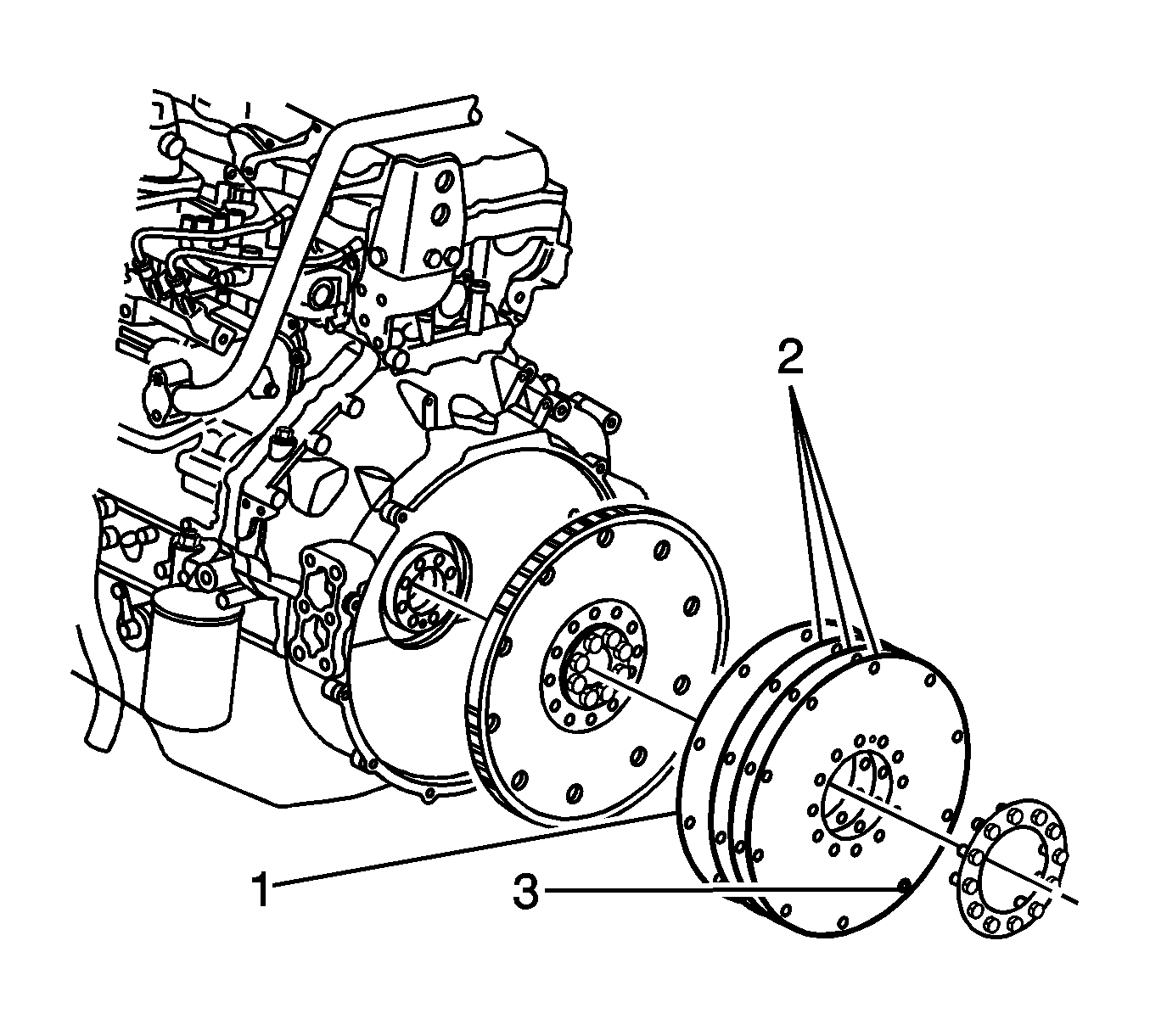 2
1
3