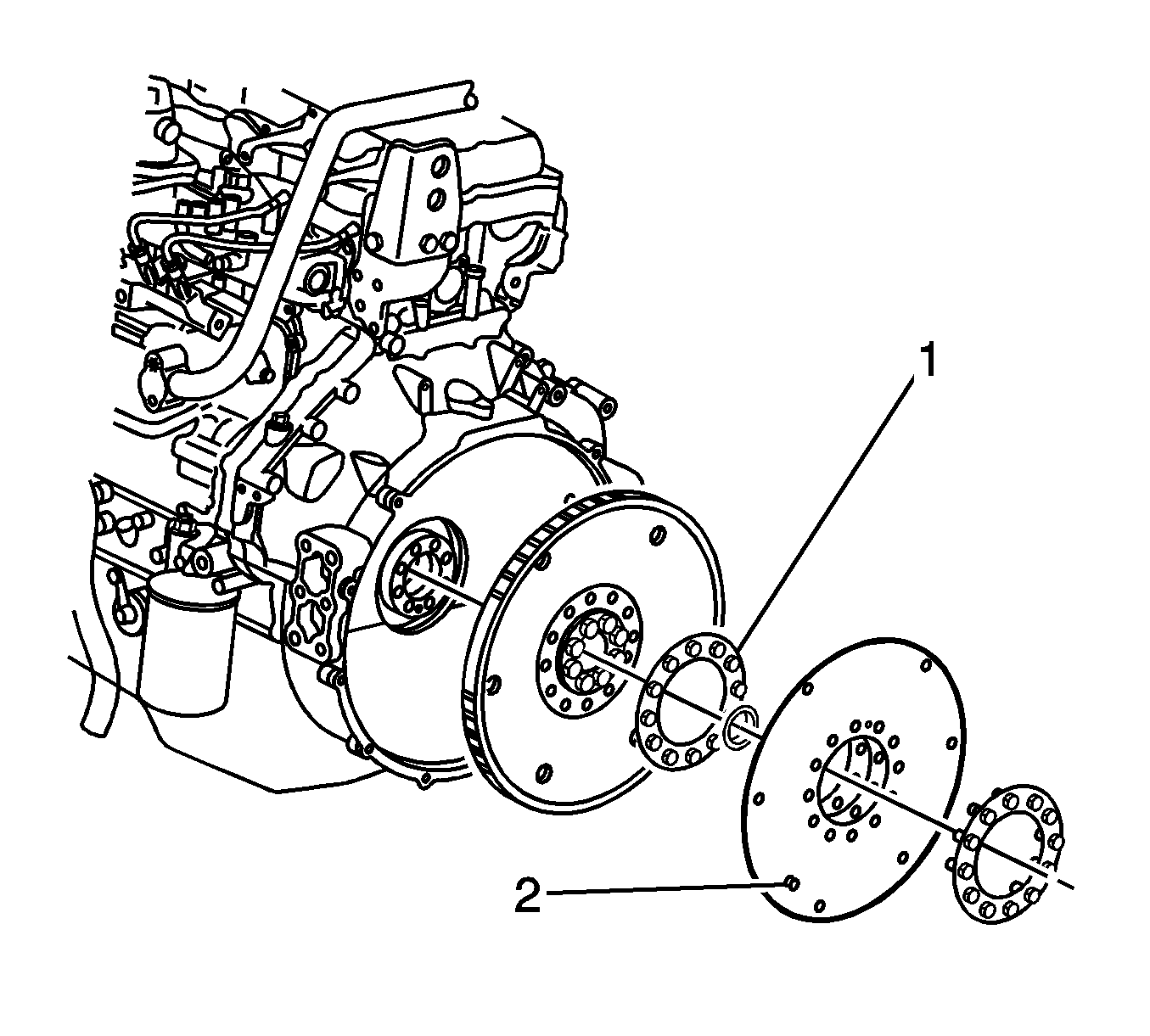 1
2