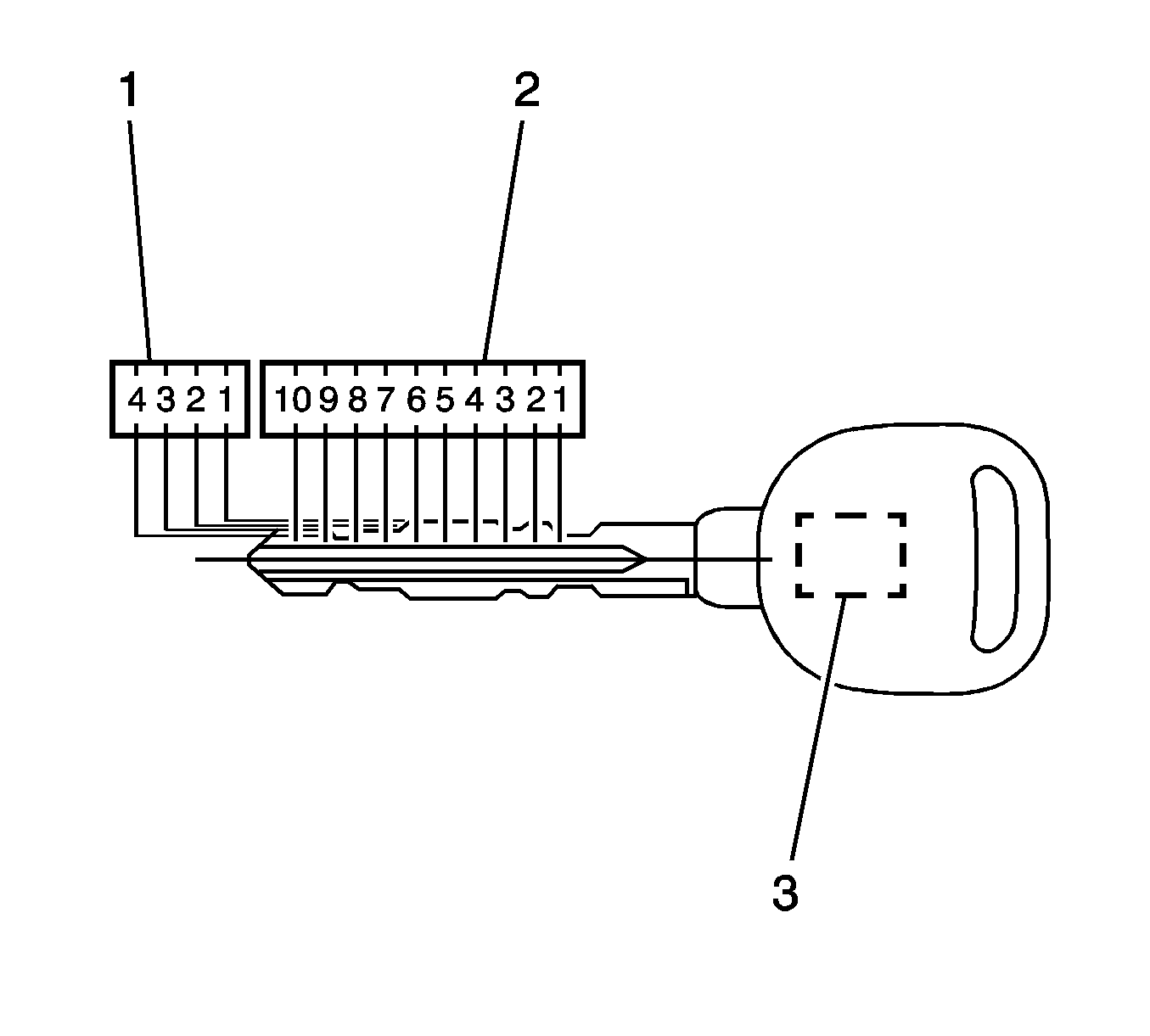 1
2
4 3 2 1
10 9 8 7 6 5 4 3 2 1
3