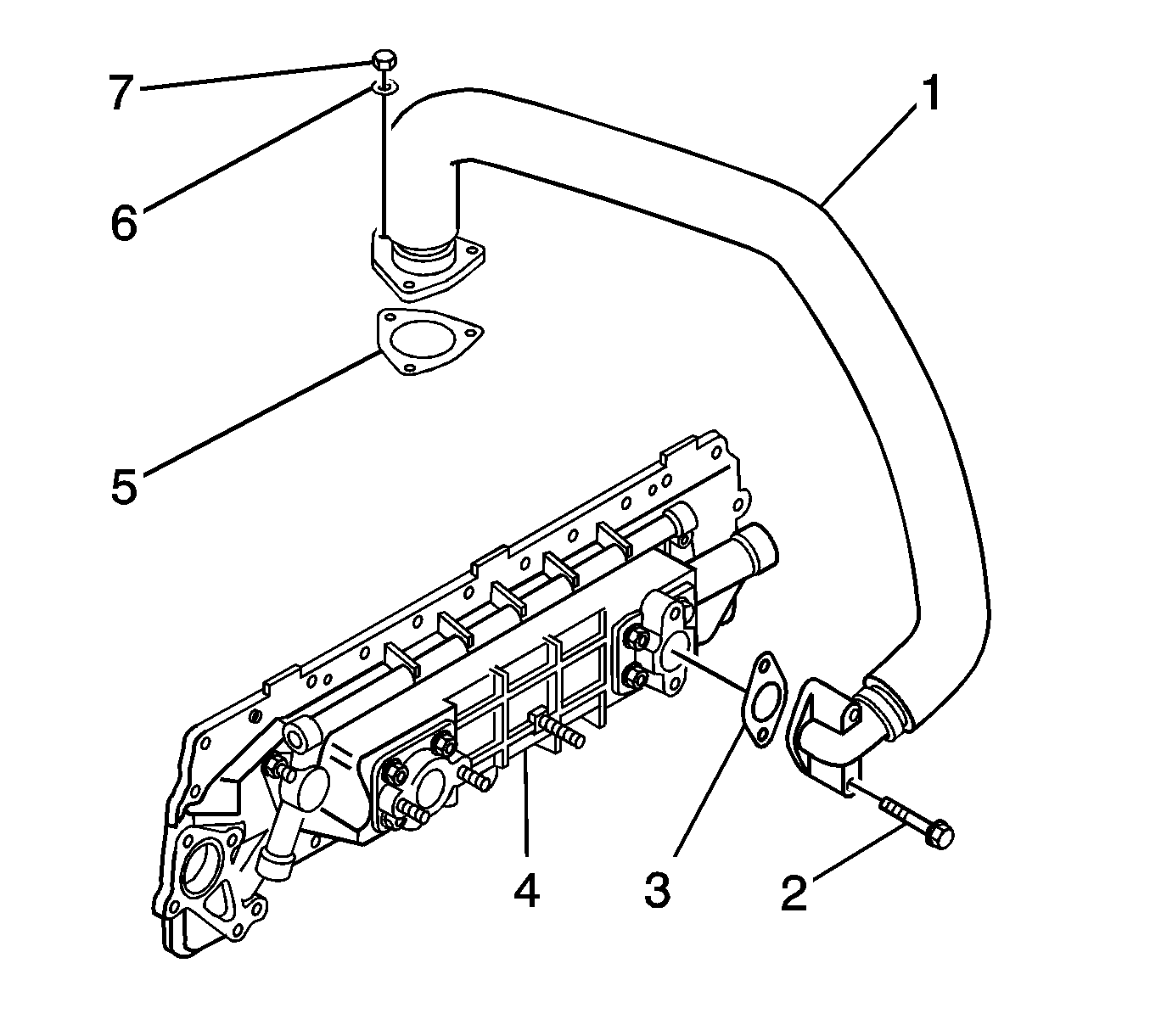 7
1
6
5
4
3
2