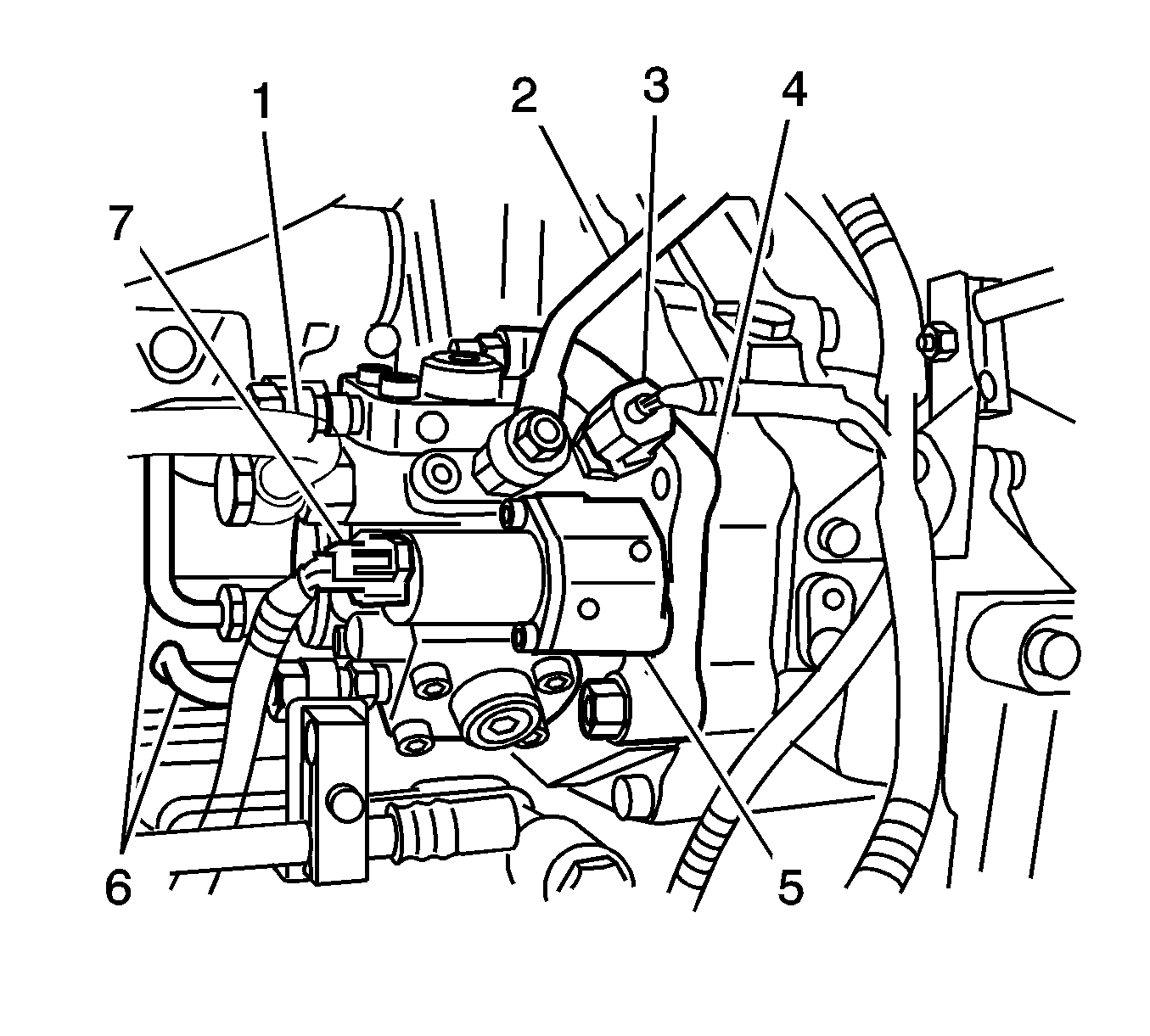 1
2
3
4
7
6
5