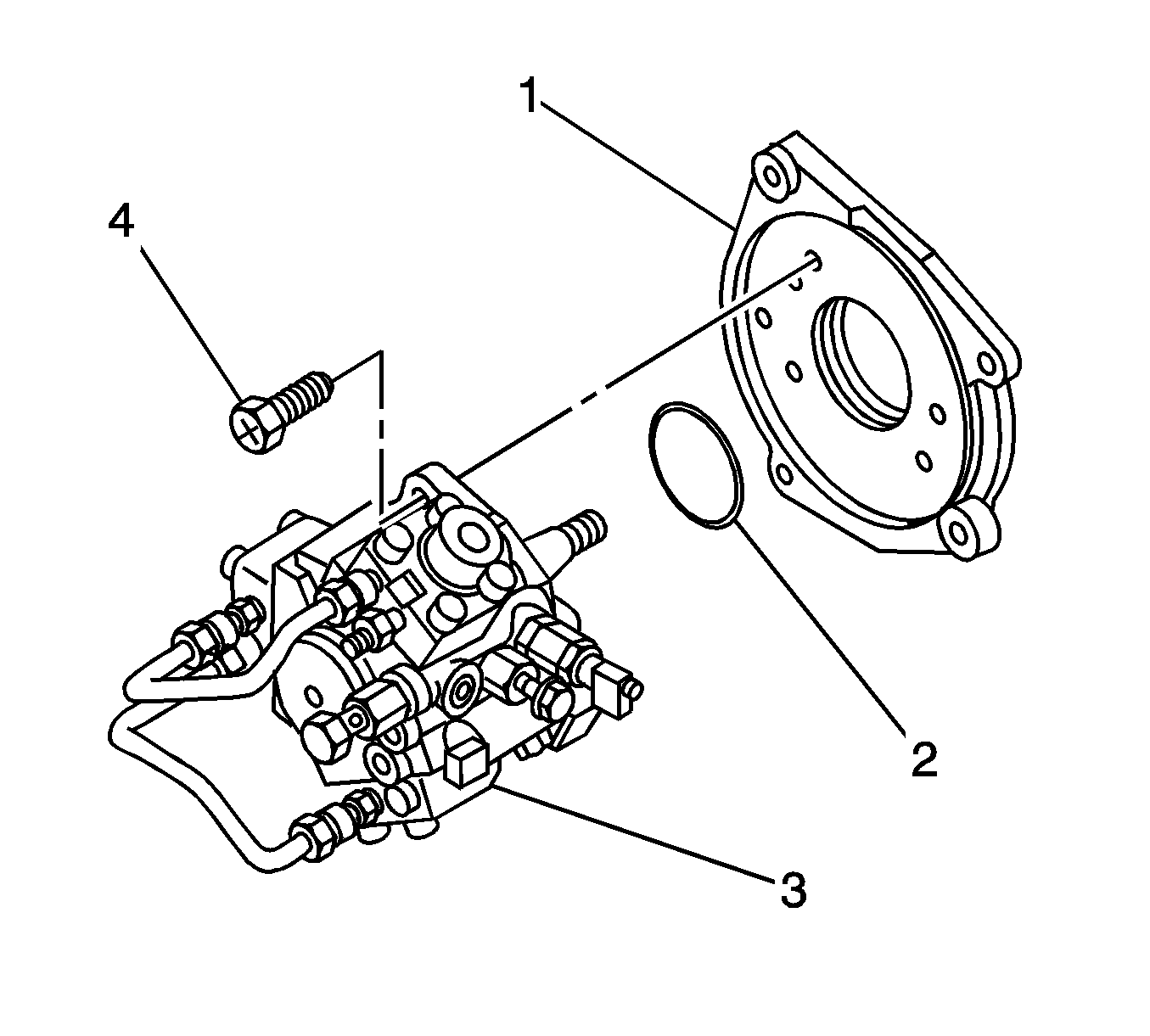 1
4
2
3