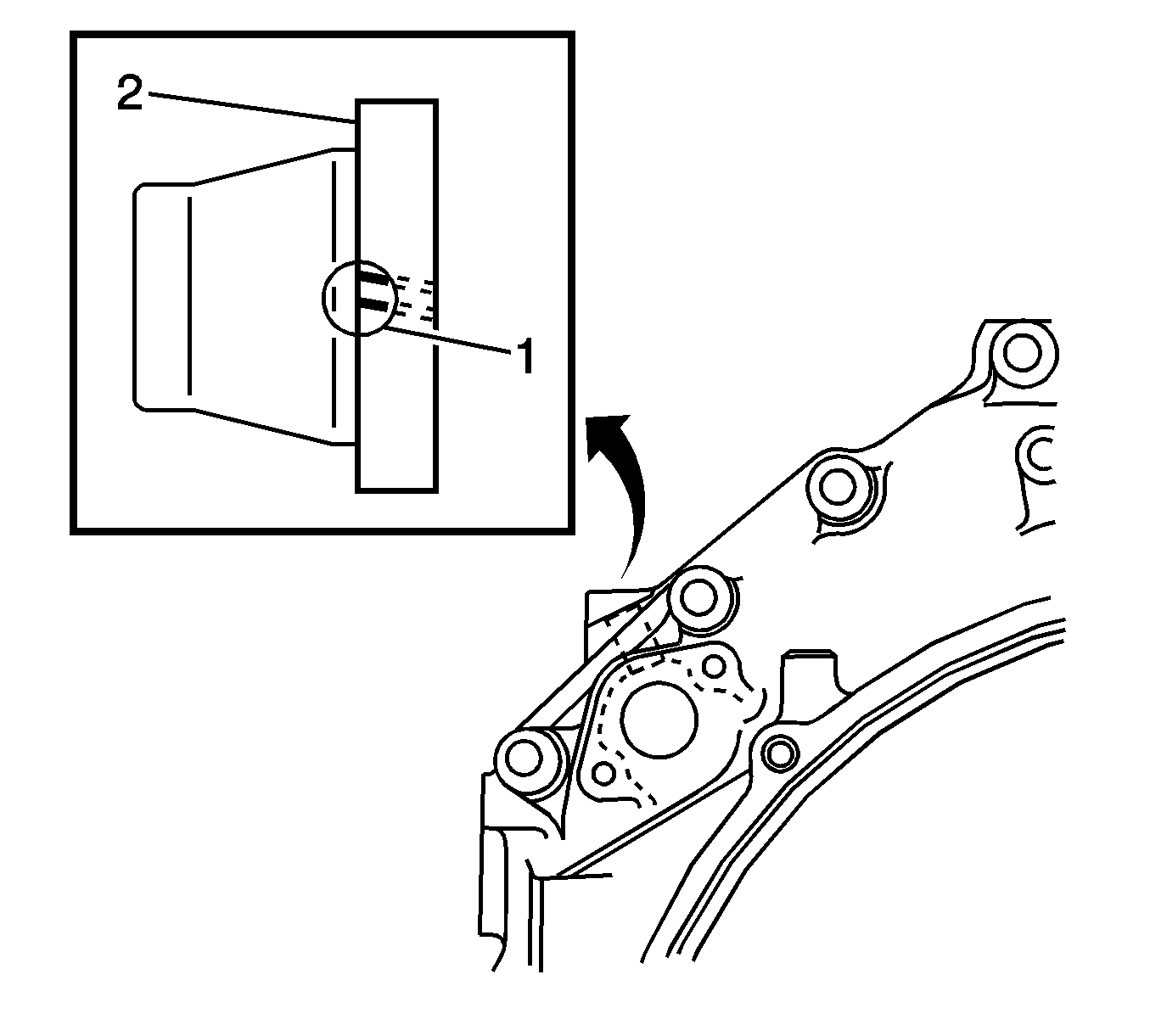 2
1