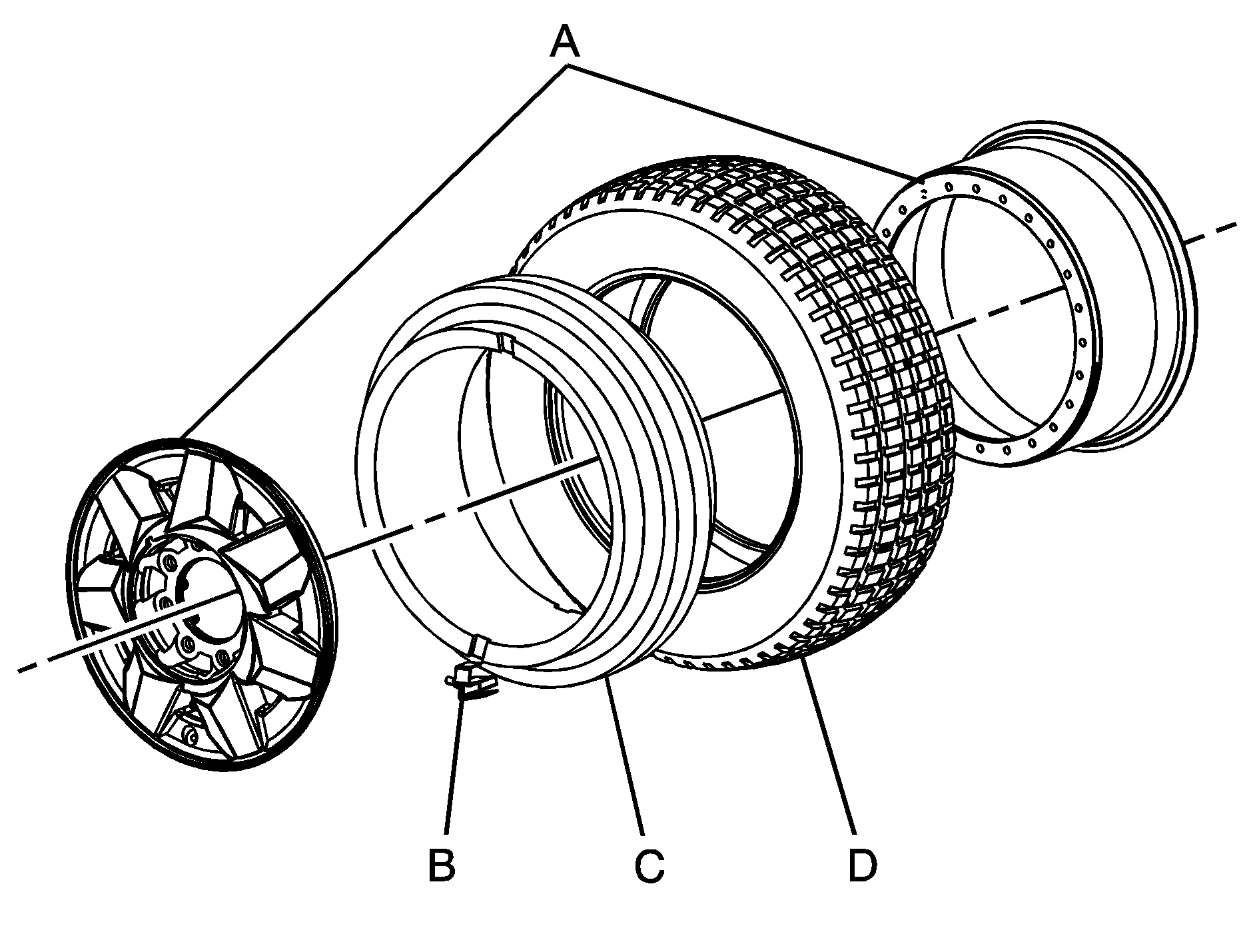 A

B C D