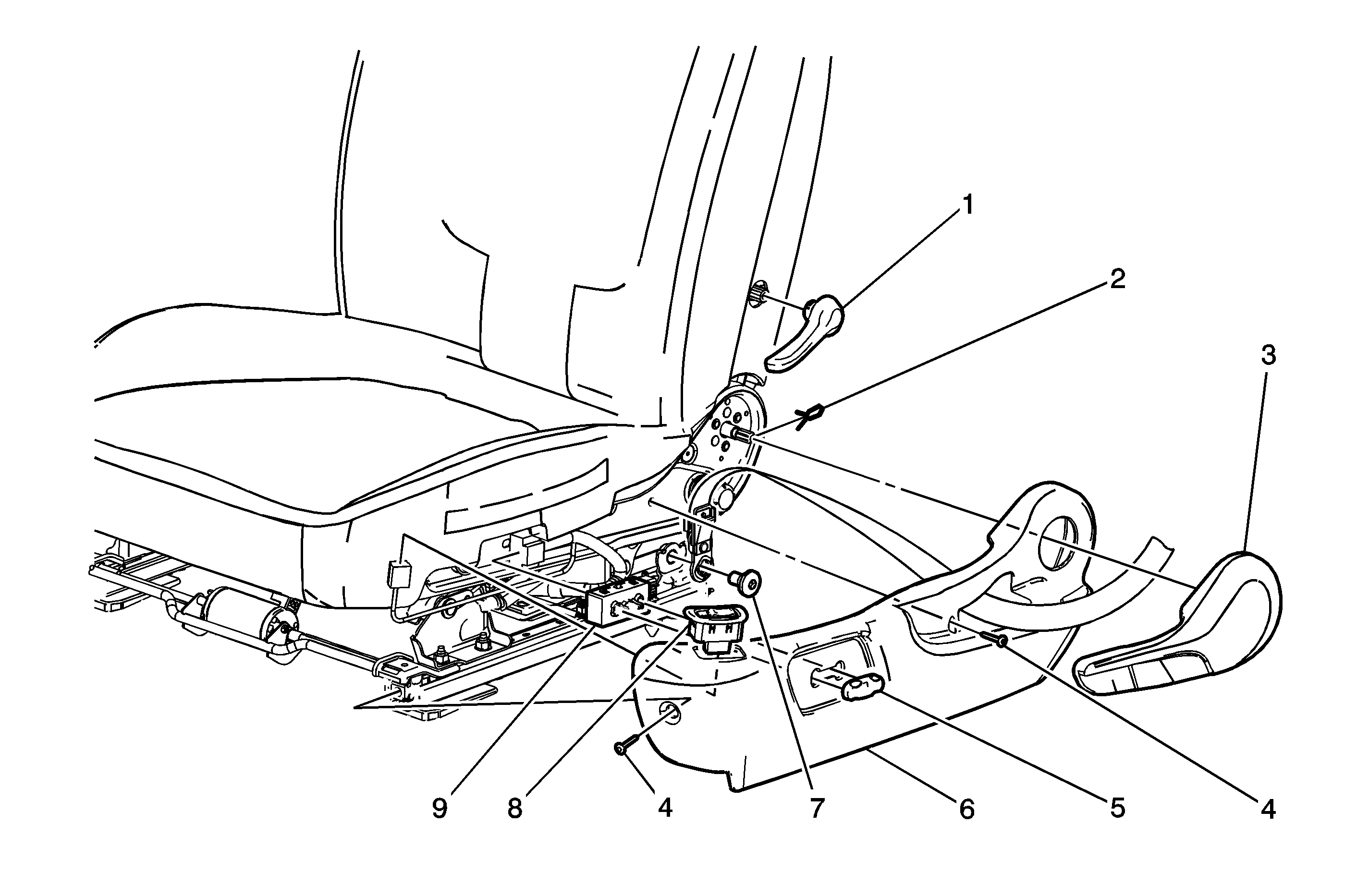 1
2
3
9
8
4
7
6
5
4