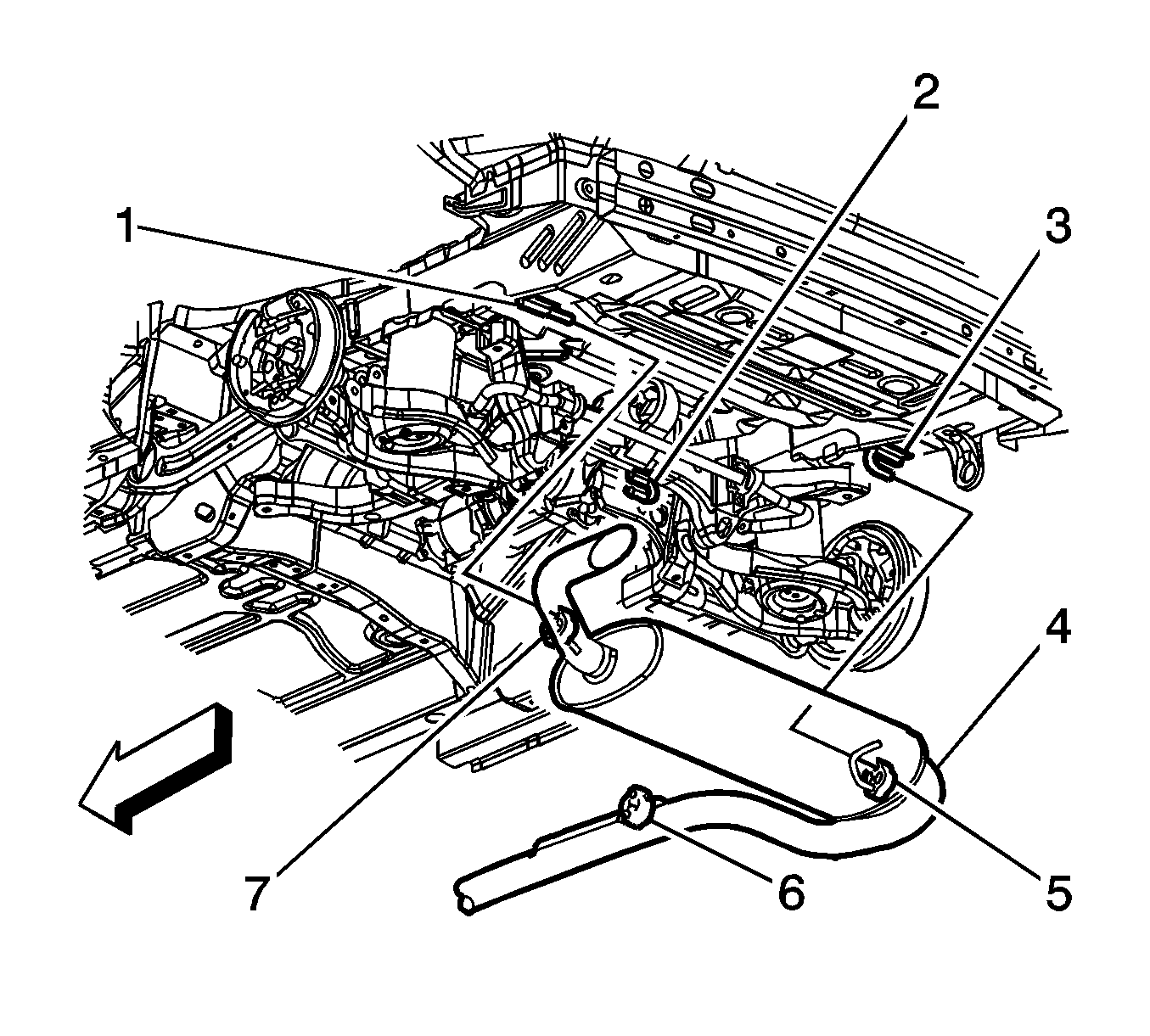 2
1
3
4
7
6
5