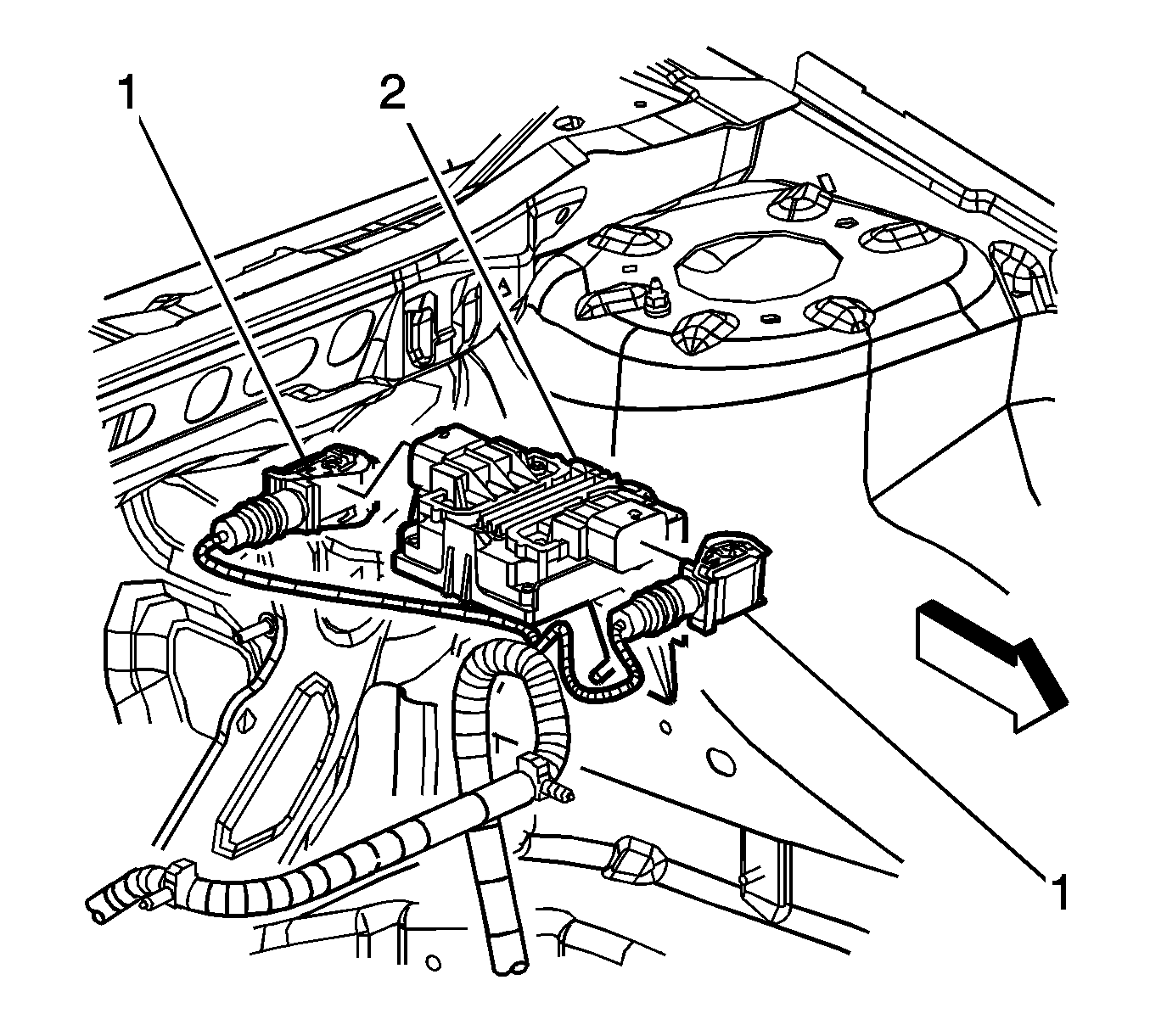 1
2
1