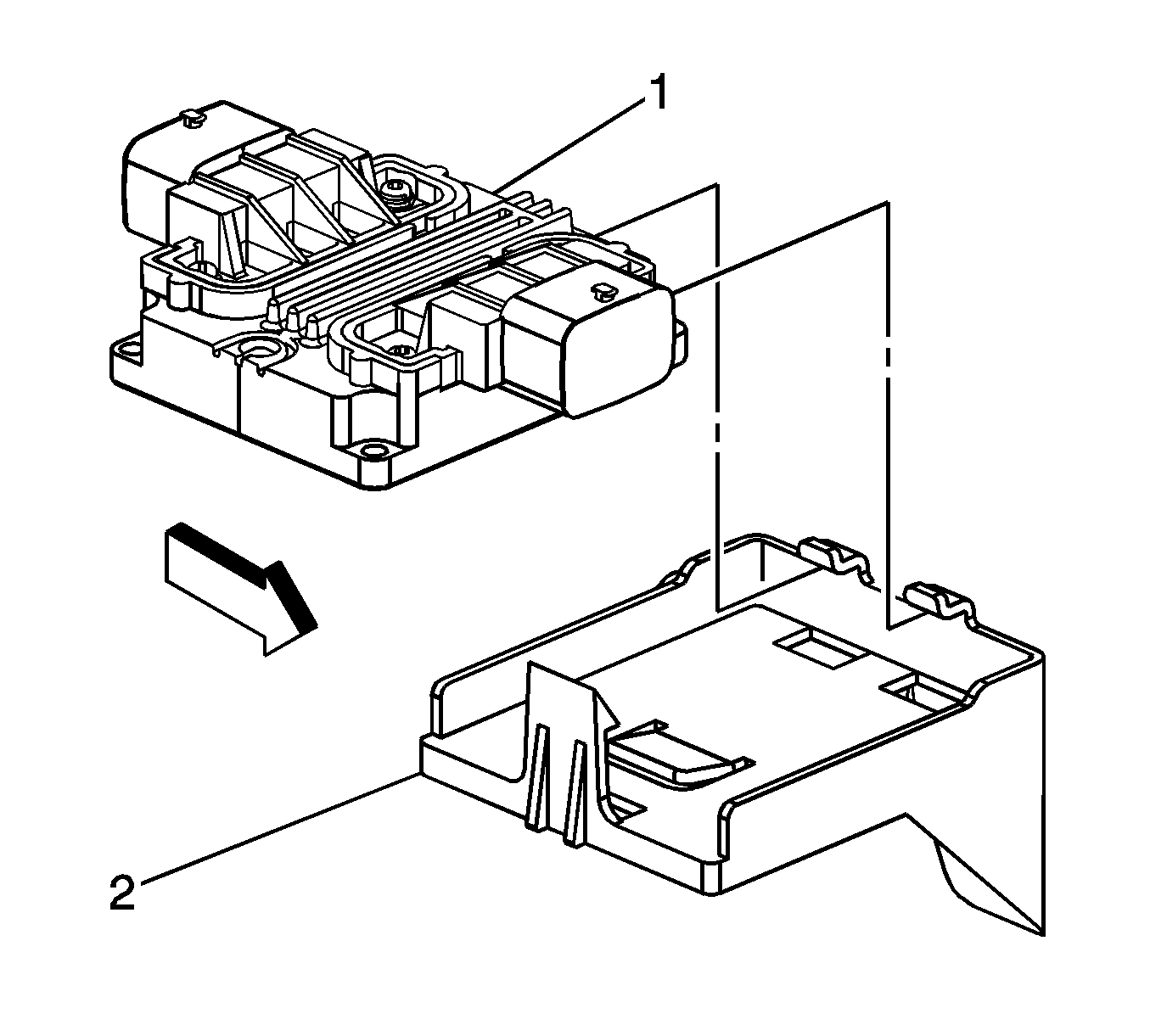 1

2