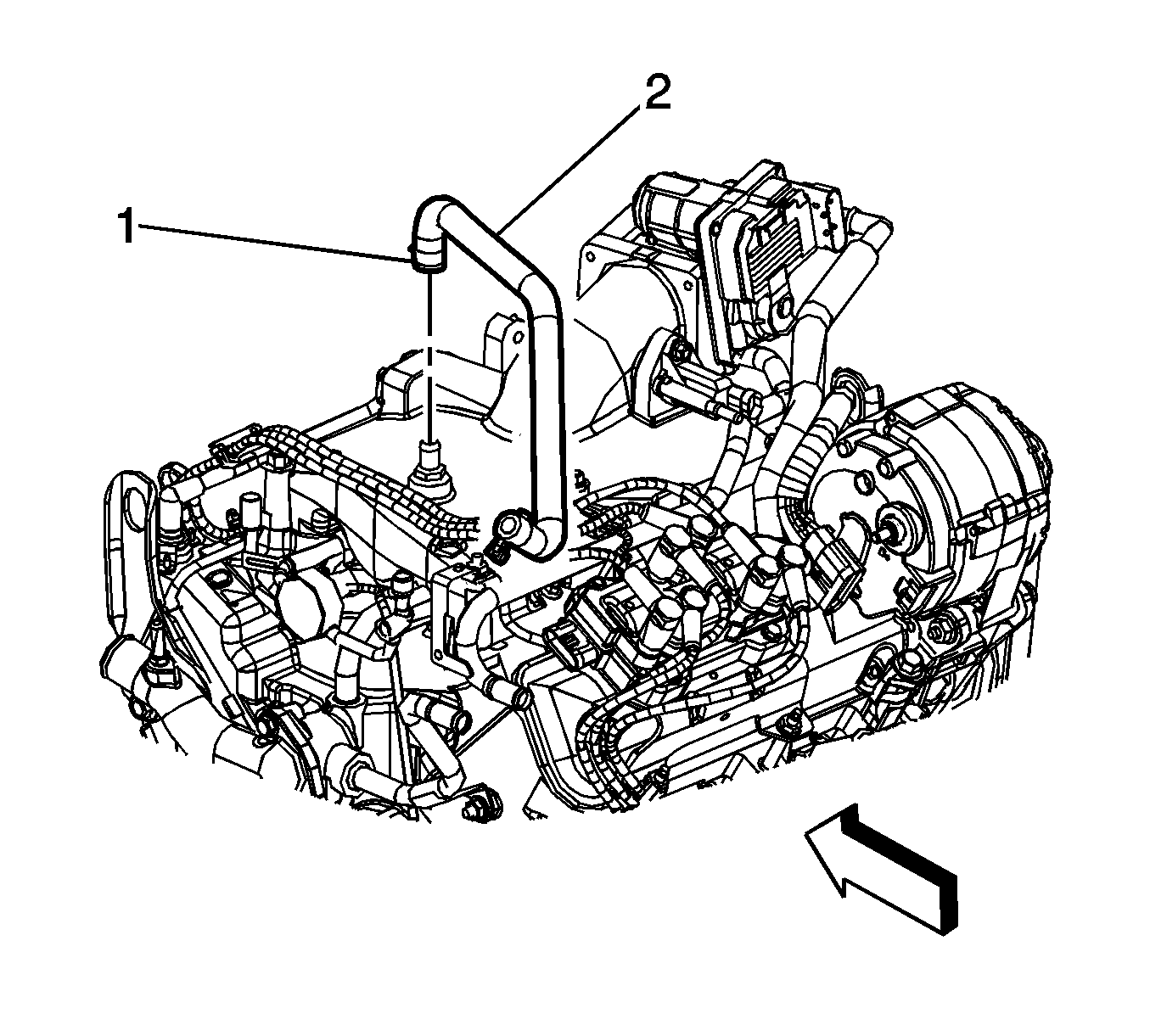 2
1